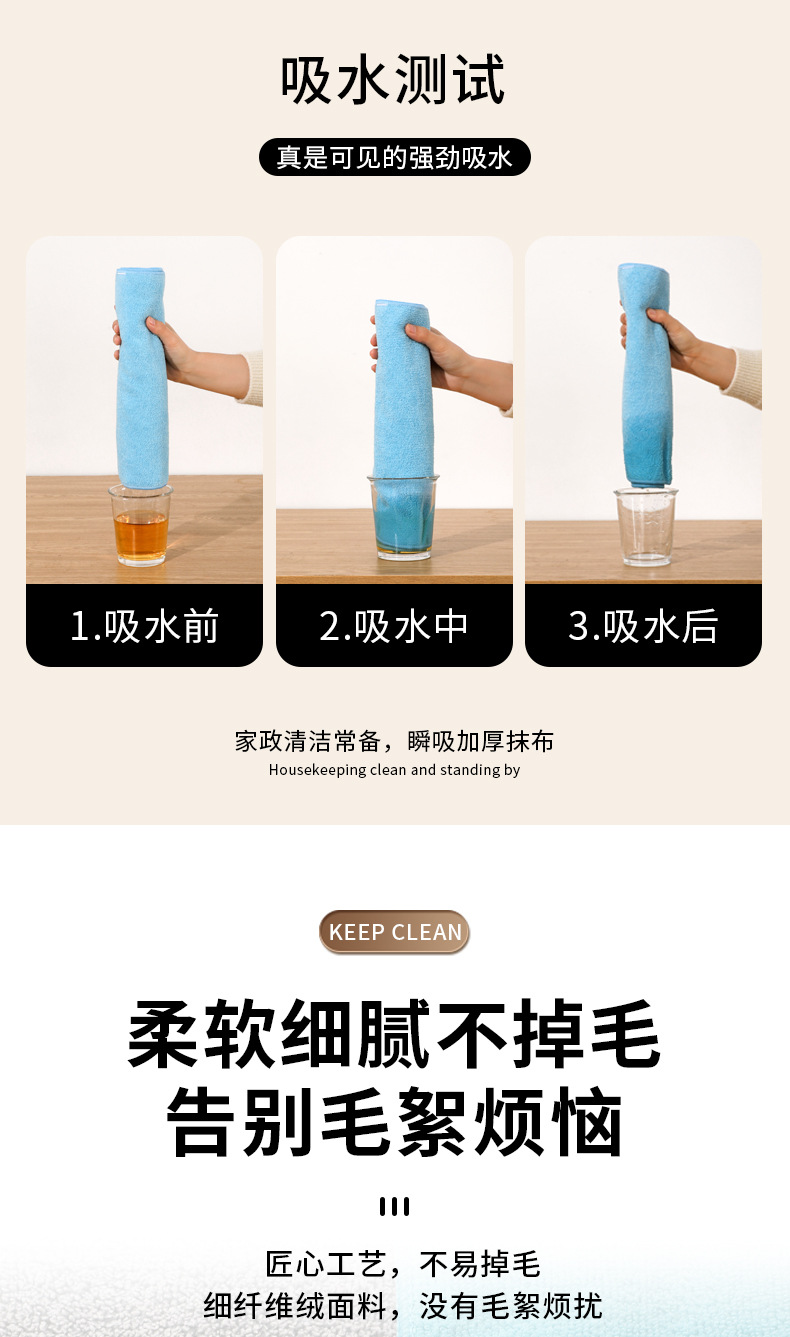 吸水测试

真是可见的强劲吸水

1.吸水前

2.吸水中

3.吸水后

家政清洁常备，瞬吸加厚抹布
Housekeeping clean and standing by

KEEP CLEAN

柔软细腻不掉毛
告别毛絮烦恼

匠心工艺，不易掉毛
细纤维绒面料，没有毛絮烦扰