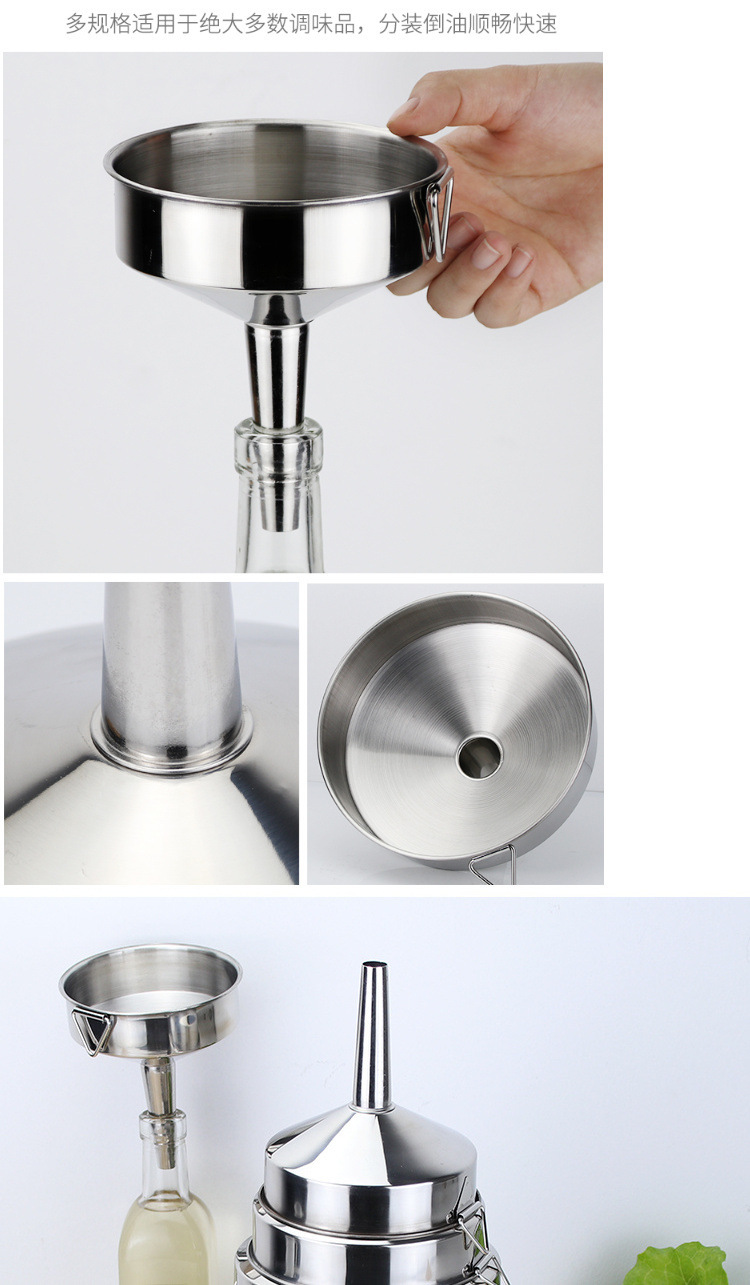 多规格适用于绝大多数调味品，分装倒油顺畅快速