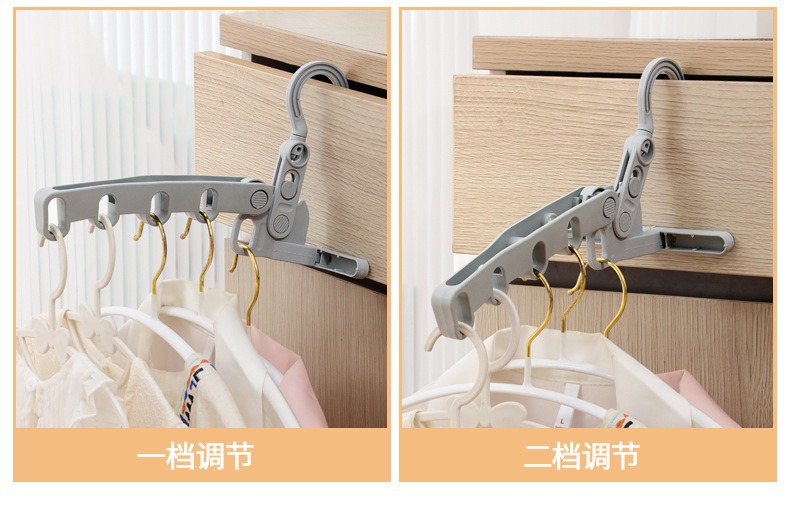 一档调节

二档调节