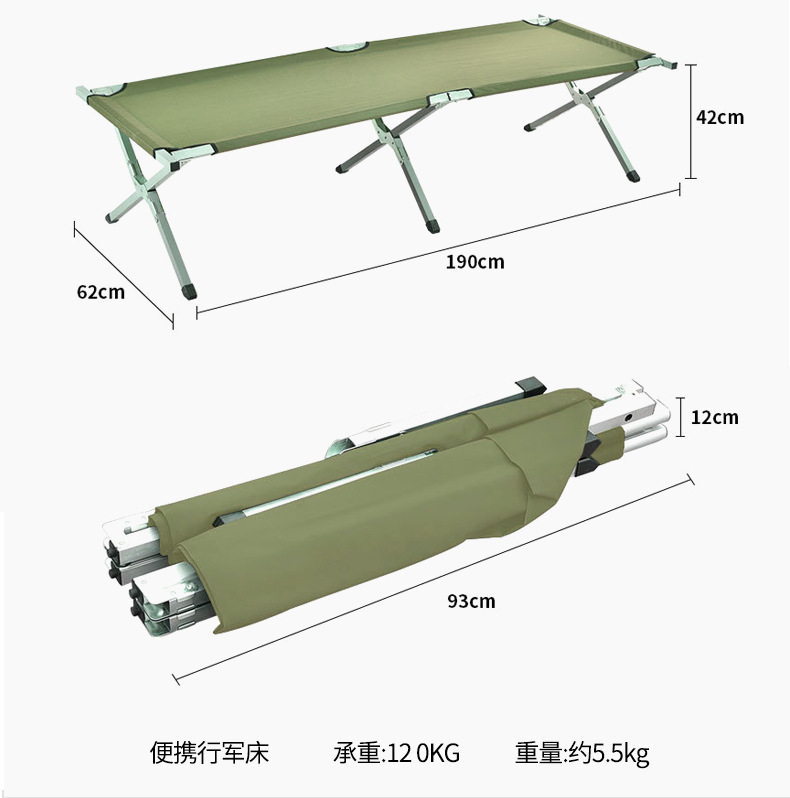 42cm

190cm

62cm

12cm

93cm

便携行军床 承重:12 0KG 重量:约5.5kg