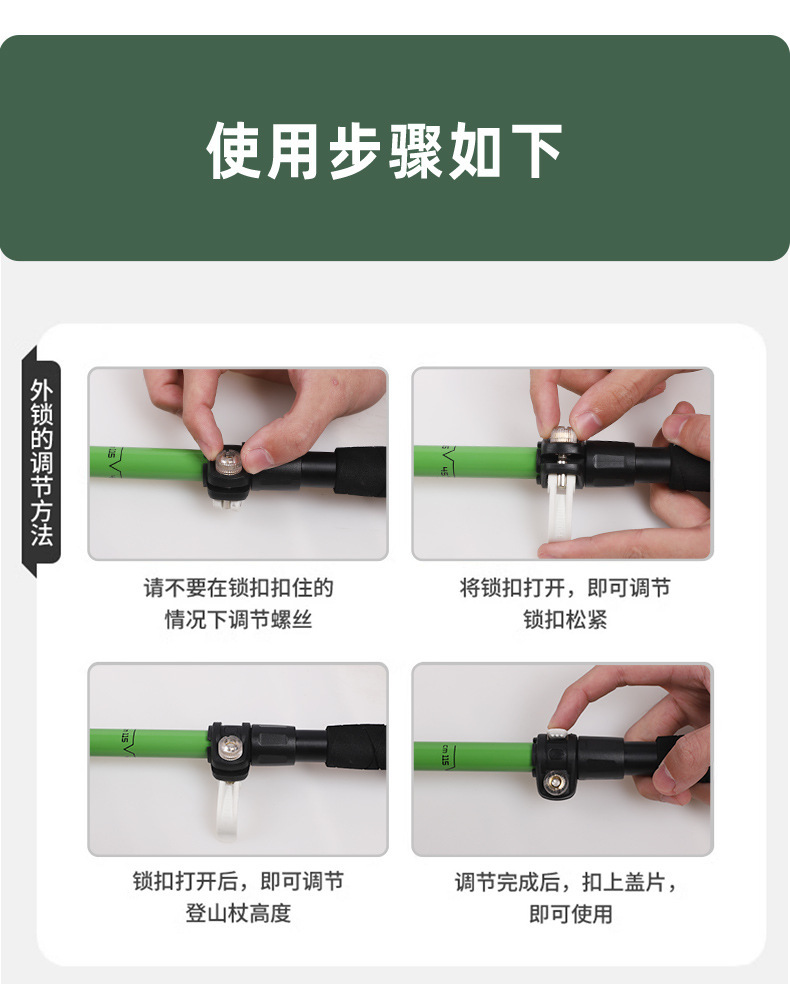 使用步骤如下

外锁的调节方法

请不要在锁扣扣住的情况下调节螺丝

将锁扣打开，即可调节锁扣松紧

锁扣打开后，即可调节登山杖高度

调节完成后，扣上盖片，即可使用