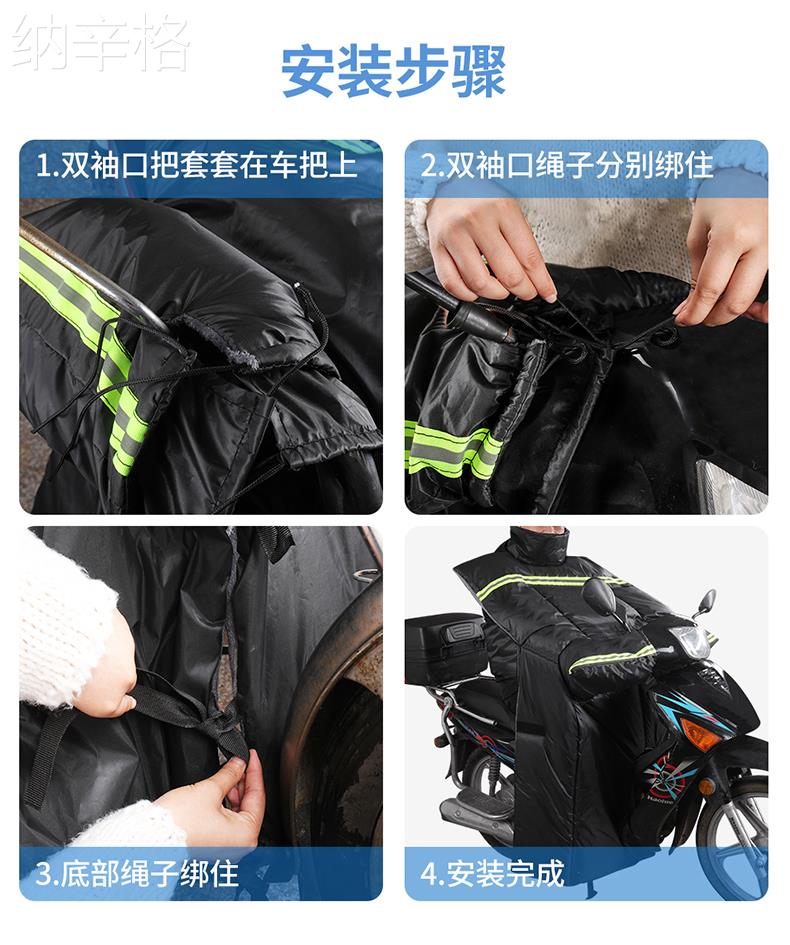 纳辛格

安装步骤

1.双袖口把套套在车把上

2.双袖口绳子分别绑住

3.底部绳子绑住

4.安装完成