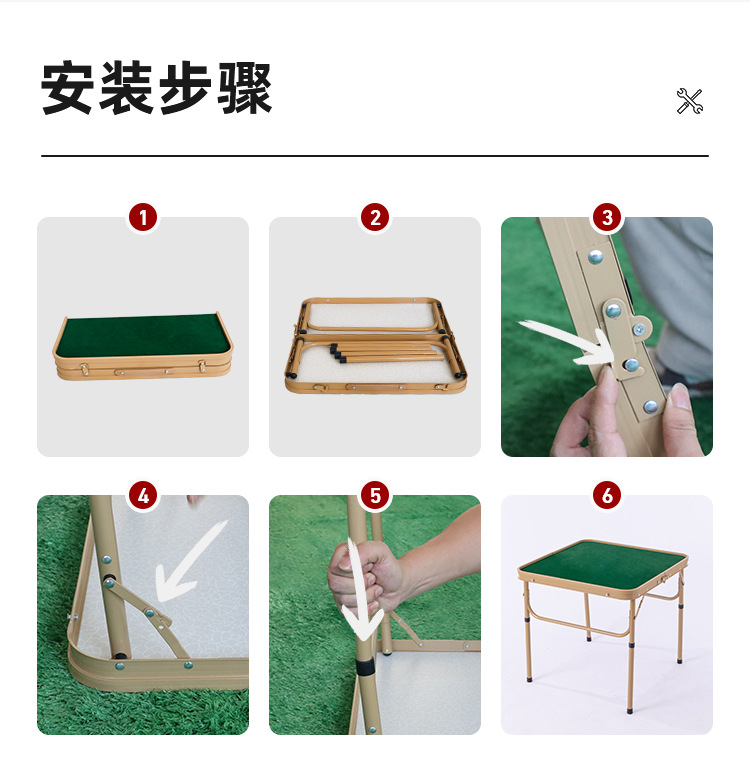 安装步骤

1

2

3

4

5

6