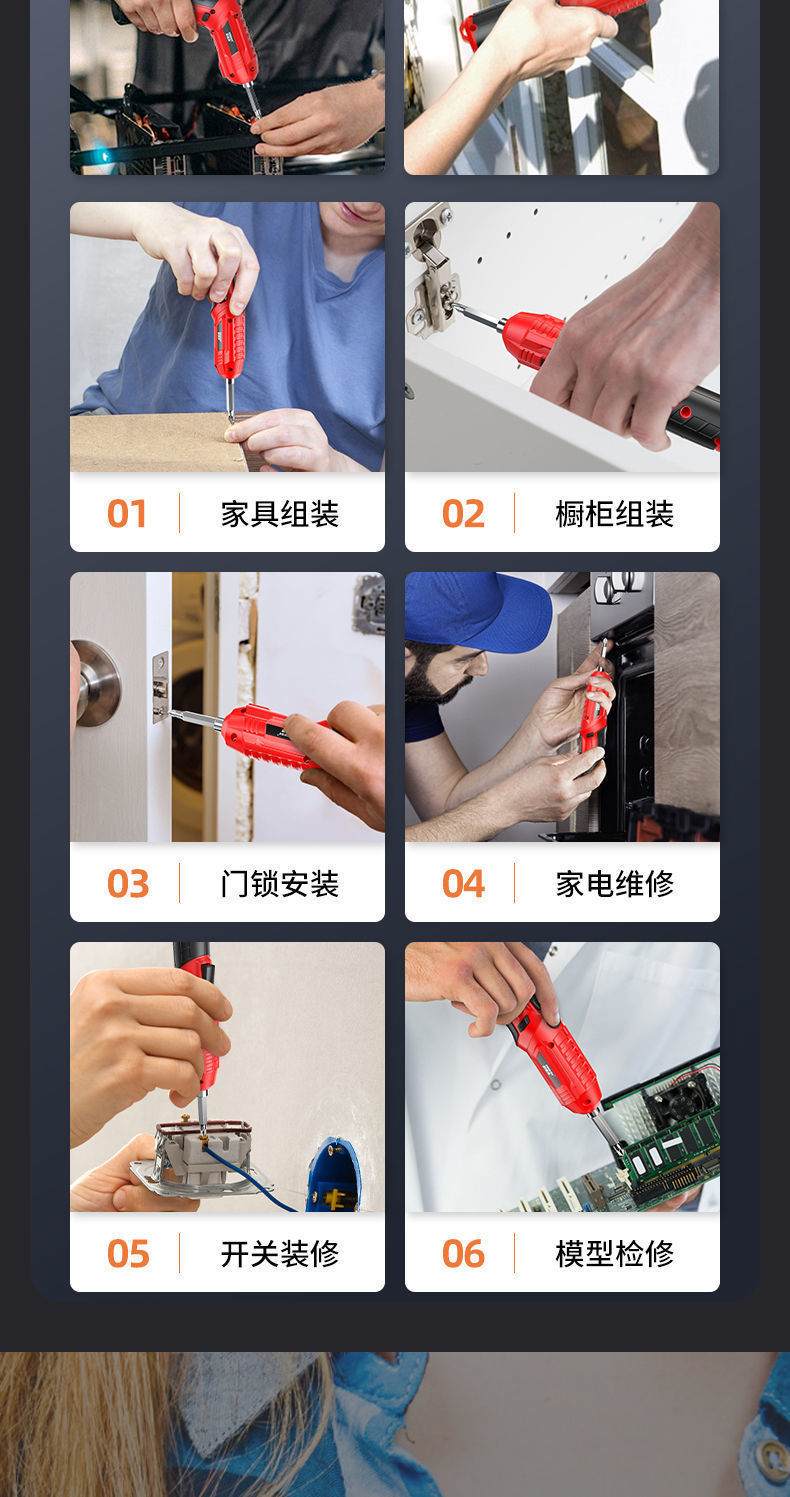 01 家具组装

02 橱柜组装

03 门锁安装

04 家电维修

05 开关装修

06 模型检修