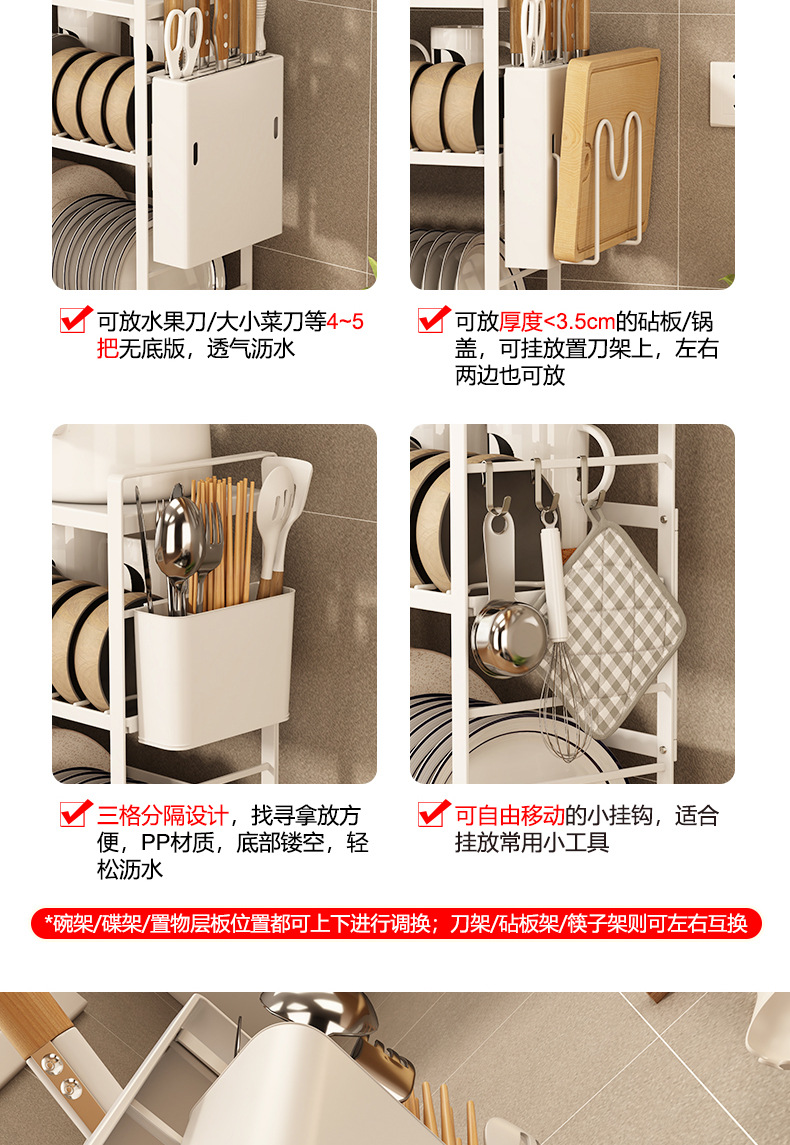 可放水果刀/大小菜刀等4~5把无底版，透气沥水

可放厚度<3.5cm的砧板/锅盖，可挂放置刀架上，左右两边也可放

三格分隔设计，找寻拿放方便，PP材质，底部镂空，轻松沥水

可自由移动的小挂钩，适合挂放常用小工具

*碗架/碟架/置物层板位置都可上下进行调换；刀架/砧板架/筷子架则可左右互换