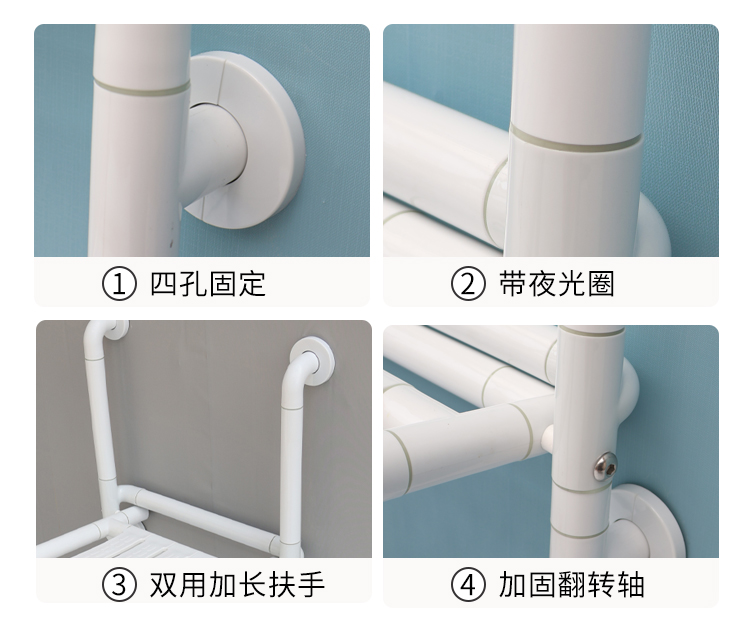 ① 四孔固定

② 带夜光圈

③ 双用加长扶手

④ 加固翻转轴