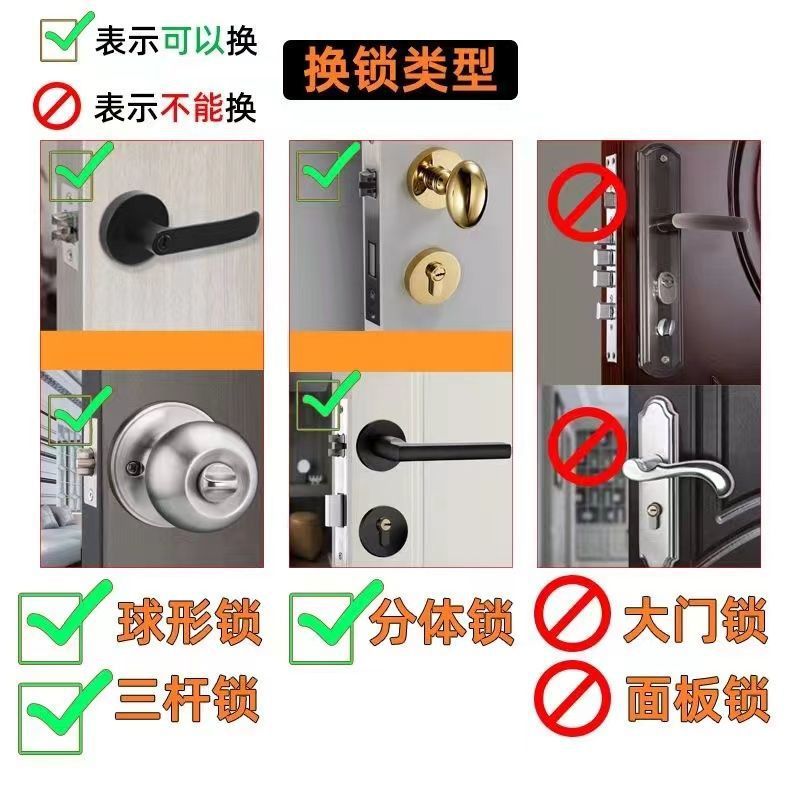 表示可以换

表示不能换

换锁类型

球形锁

三杆锁

分体锁

大门锁

面板锁