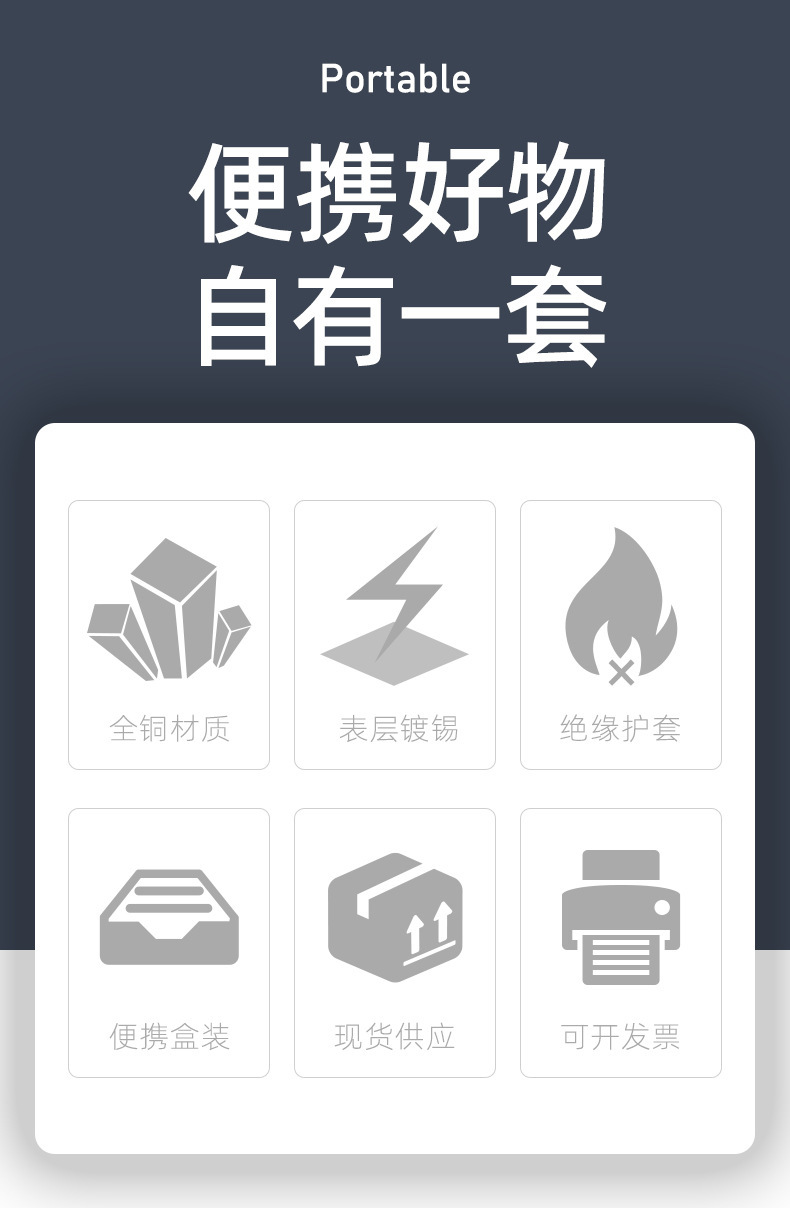 Portable

便携好物
自有一套

全铜材质

表层镀锡

绝缘护套

便携盒装

现货供应

可开发票