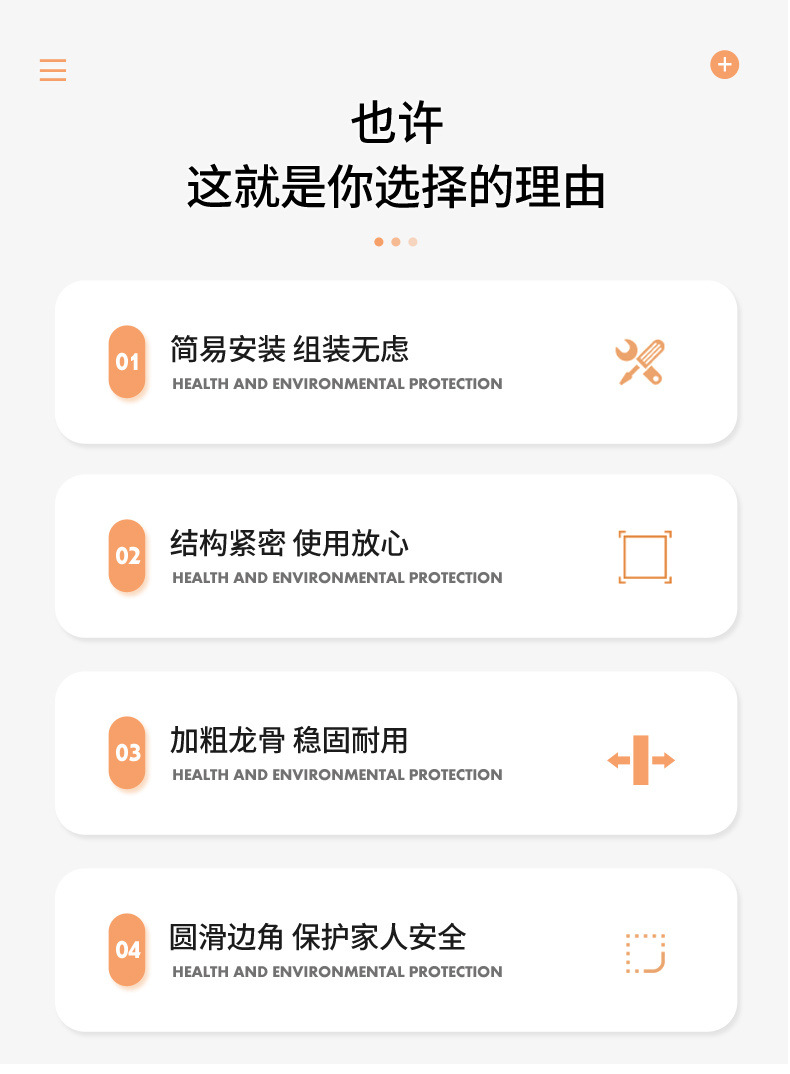 也许
这就是你选择的理由

01
简易安装 组装无虑
HEALTH AND ENVIRONMENTAL PROTECTION

02
结构紧密 使用放心
HEALTH AND ENVIRONMENTAL PROTECTION

03
加粗龙骨 稳固耐用
HEALTH AND ENVIRONMENTAL PROTECTION

04
圆滑边角 保护家人安全
HEALTH AND ENVIRONMENTAL PROTECTION