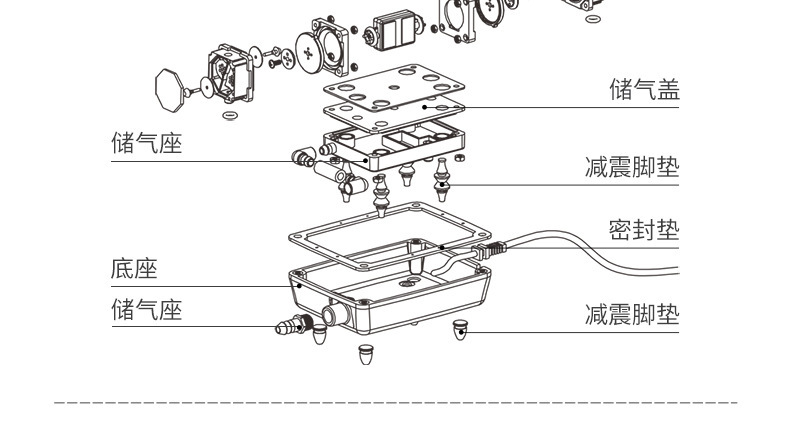 储气盖

储气座

减震脚垫

密封垫

底座

储气座

减震脚垫