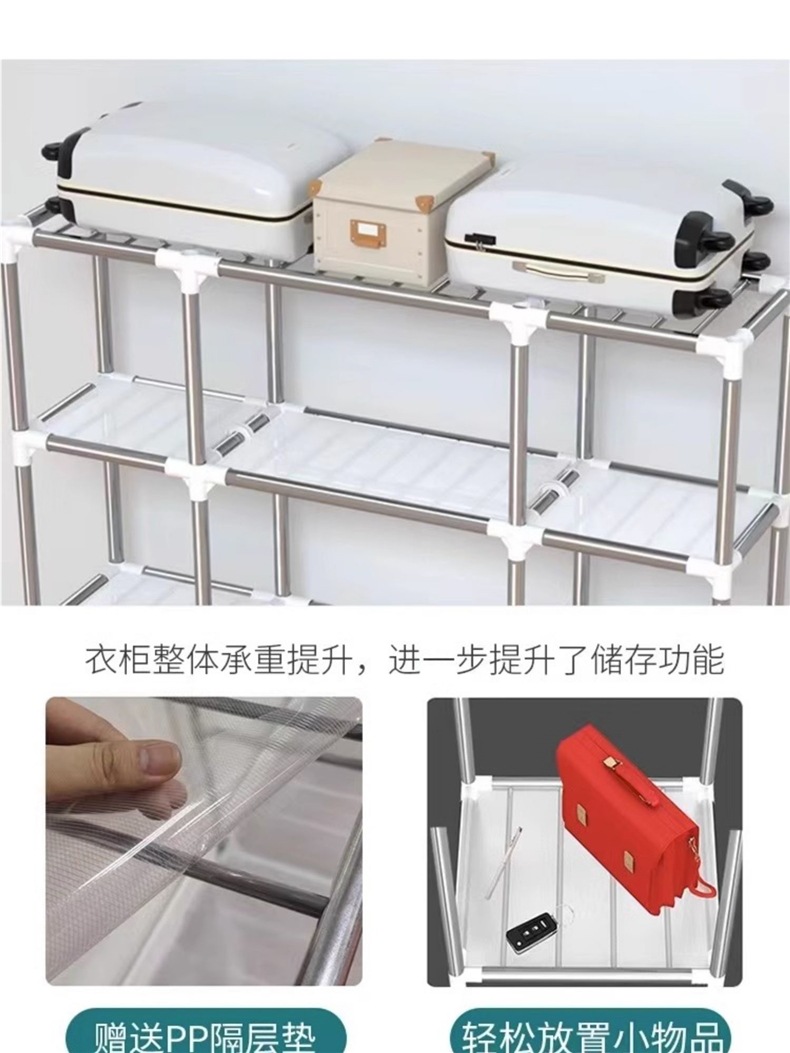 衣柜整体承重提升，进一步提升了储存功能

赠送PP隔层垫

轻松放置小物品