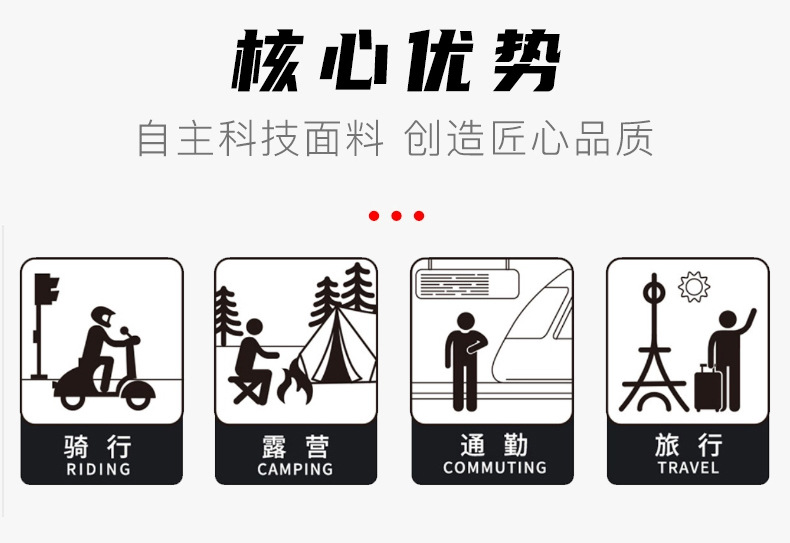 核心优势

自主科技面料 创造匠心品质

骑行
RIDING

露营
CAMPING

通勤
COMMUTING

旅行
TRAVEL