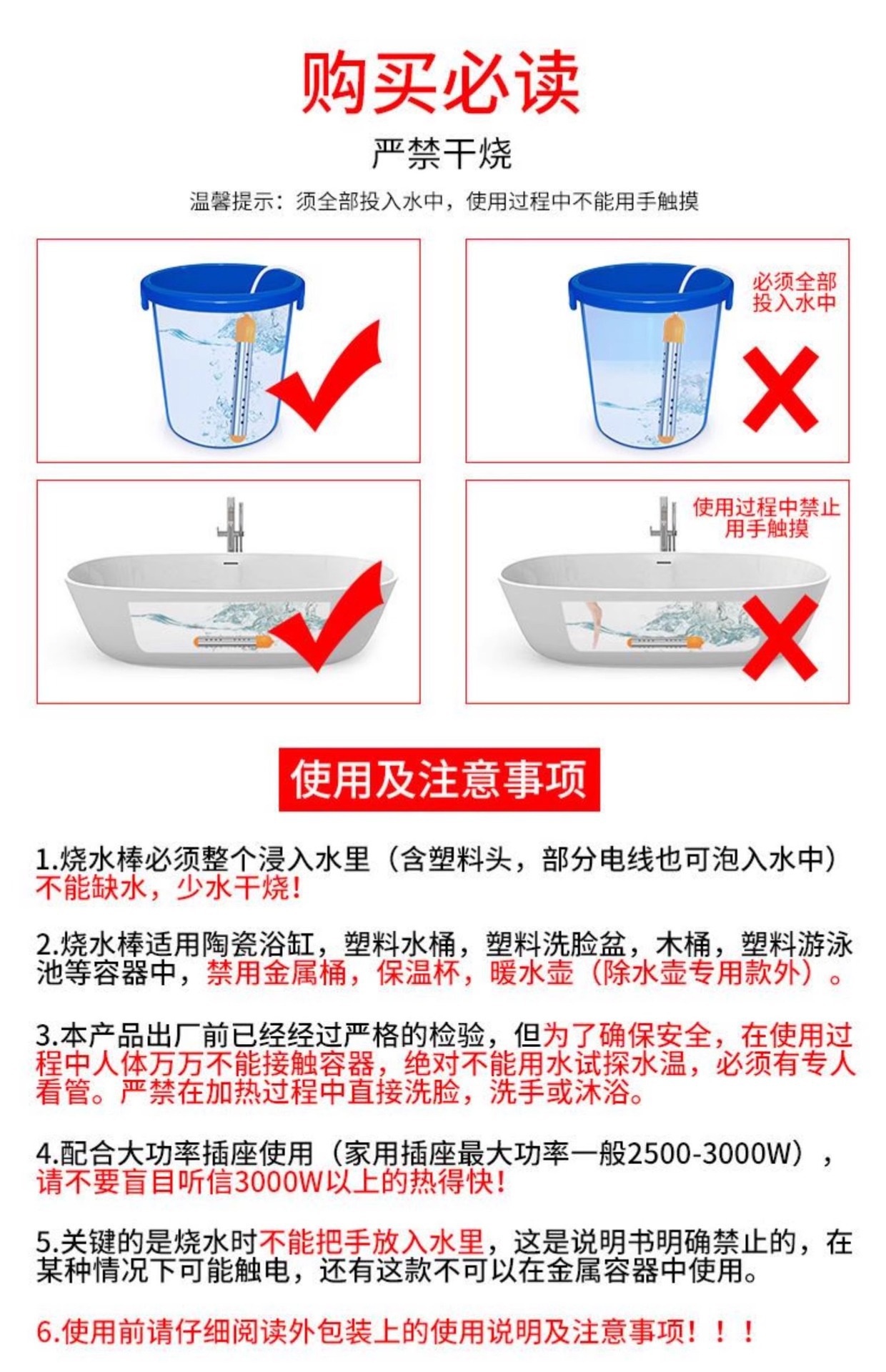 购买必读

严禁干烧

温馨提示：须全部投入水中，使用过程中不能用手触摸

必须全部投入水中

使用过程中禁止用手触摸

使用及注意事项

1.烧水棒必须整个浸入水里（含塑料头，部分电线也可泡入水中）不能缺水，少水干烧！

2.烧水棒适用陶瓷浴缸，塑料水桶，塑料洗脸盆，木桶，塑料游泳池等容器中，禁用金属桶，保温杯，暖水壶（除水壶专用款外）。

3.本产品出厂前已经经过严格的检验，但为了确保安全，在使用过程中人体万万不能接触容器，绝对不能用水试探水温，必须有专人看管。严禁在加热过程中直接洗脸，洗手或沐浴。

4.配合大功率插座使用（家用插座最大功率一般2500-3000W），请不要盲目听信3000W以上的热得快！

5.关键的是烧水时不能把手放入水里，这是说明书明确禁止的，在某种情况下可能触电，还有这款不可以在金属容器中使用。

6.使用前请仔细阅读外包装上的使用说明及注意事项！！！