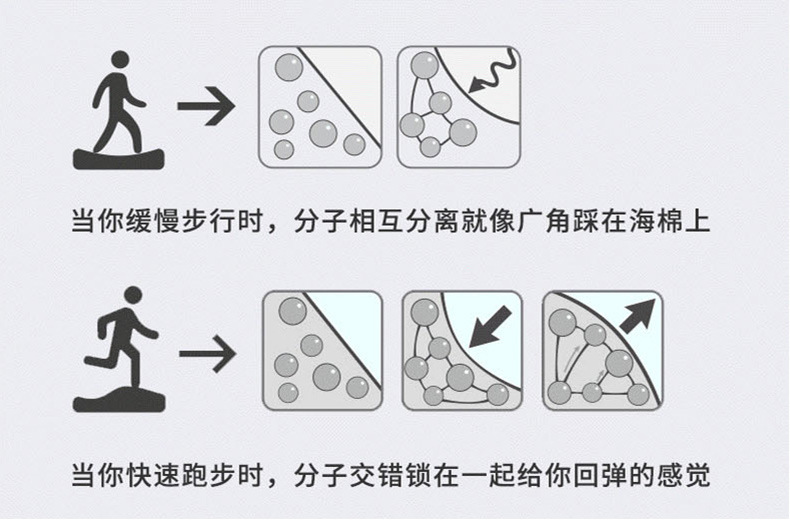 当你缓慢步行时，分子相互分离就像广角踩在海棉上

当你快速跑步时，分子交错锁在一起给你回弹的感觉