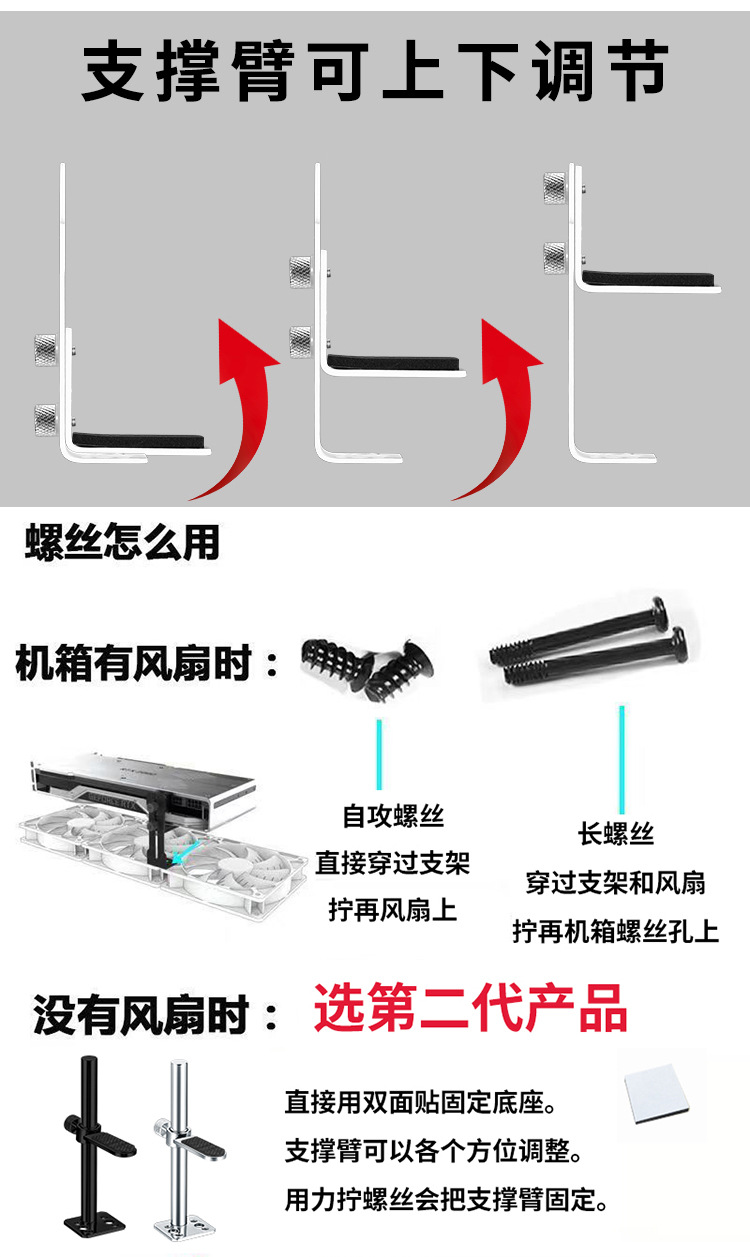 支撑臂可上下调节

螺丝怎么用

机箱有风扇时：

自攻螺丝
直接穿过支架
拧再风扇上

长螺丝
穿过支架和风扇
拧再机箱螺丝孔上

没有风扇时： 选第二代产品

直接用双面贴固定底座。
支撑臂可以各个方位调整。
用力拧螺丝会把支撑臂固定。