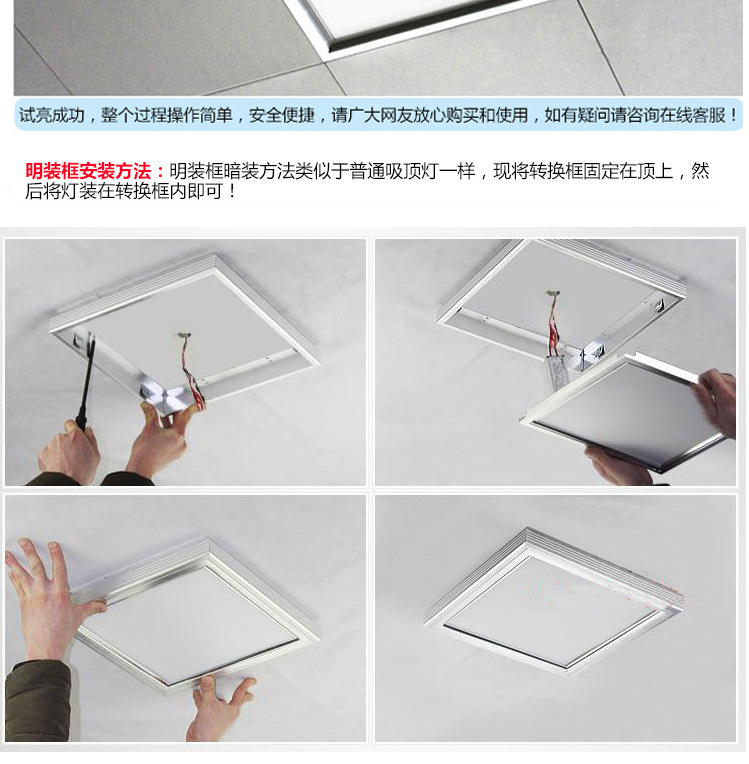 试亮成功，整个过程操作简单，安全便捷，请广大网友放心购买和使用，如有疑问请咨询在线客服！

明装框安装方法：明装框暗装方法类似于普通吸顶灯一样，现将转换框固定在顶上，然后将灯装在转换框内即可！