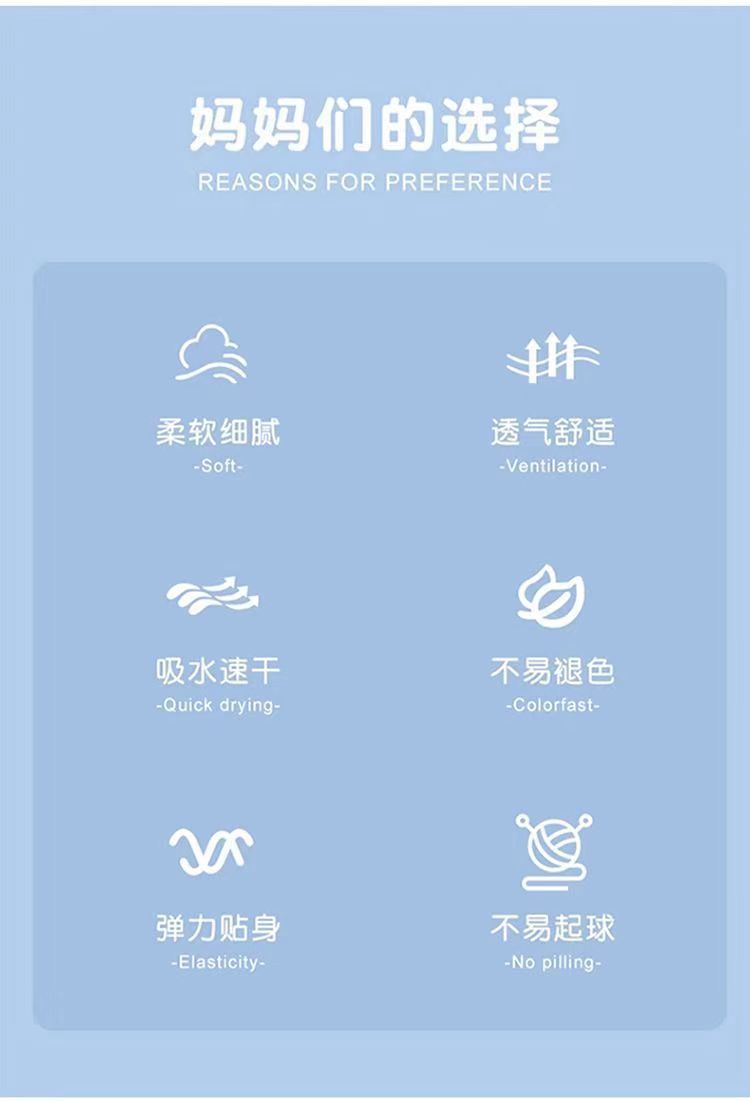 妈妈们的选择
REASONS FOR PREFERENCE

柔软细腻
-Soft-

透气舒适
-Ventilation-

吸水速干
-Quick drying-

不易褪色
-Colorfast-

弹力贴身
-Elasticity-

不易起球
-No pilling-