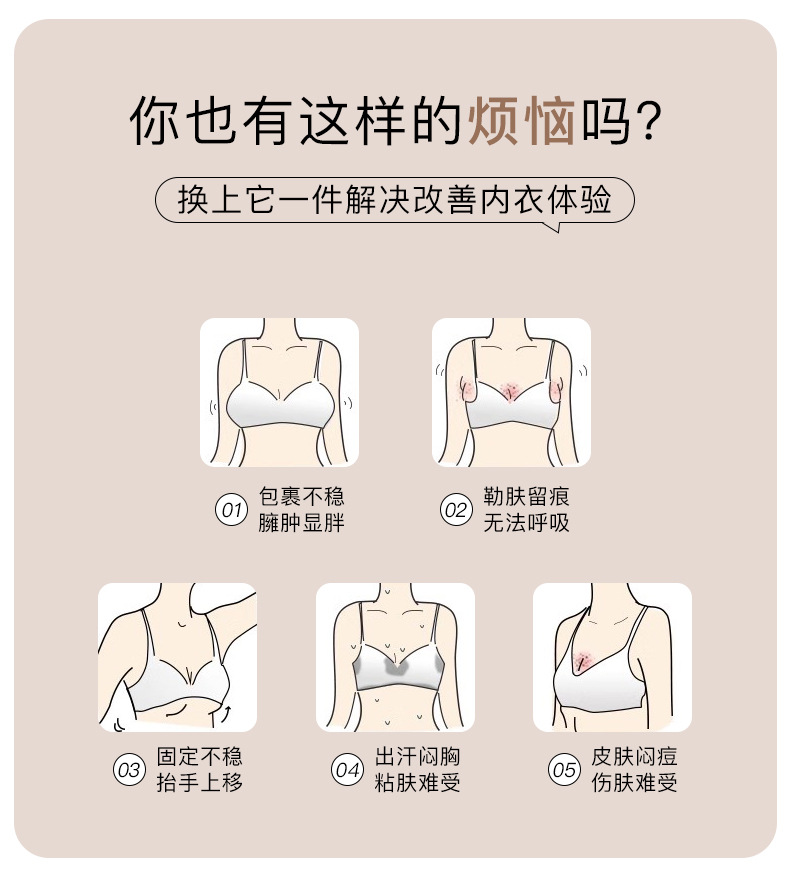 你也有这样的烦恼吗?

换上它一件解决改善内衣体验

01 包裹不稳 臃肿显胖

02 勒肤留痕 无法呼吸

03 固定不稳 抬手上移

04 出汗闷胸 粘肤难受

05 皮肤闷痘 伤肤难受