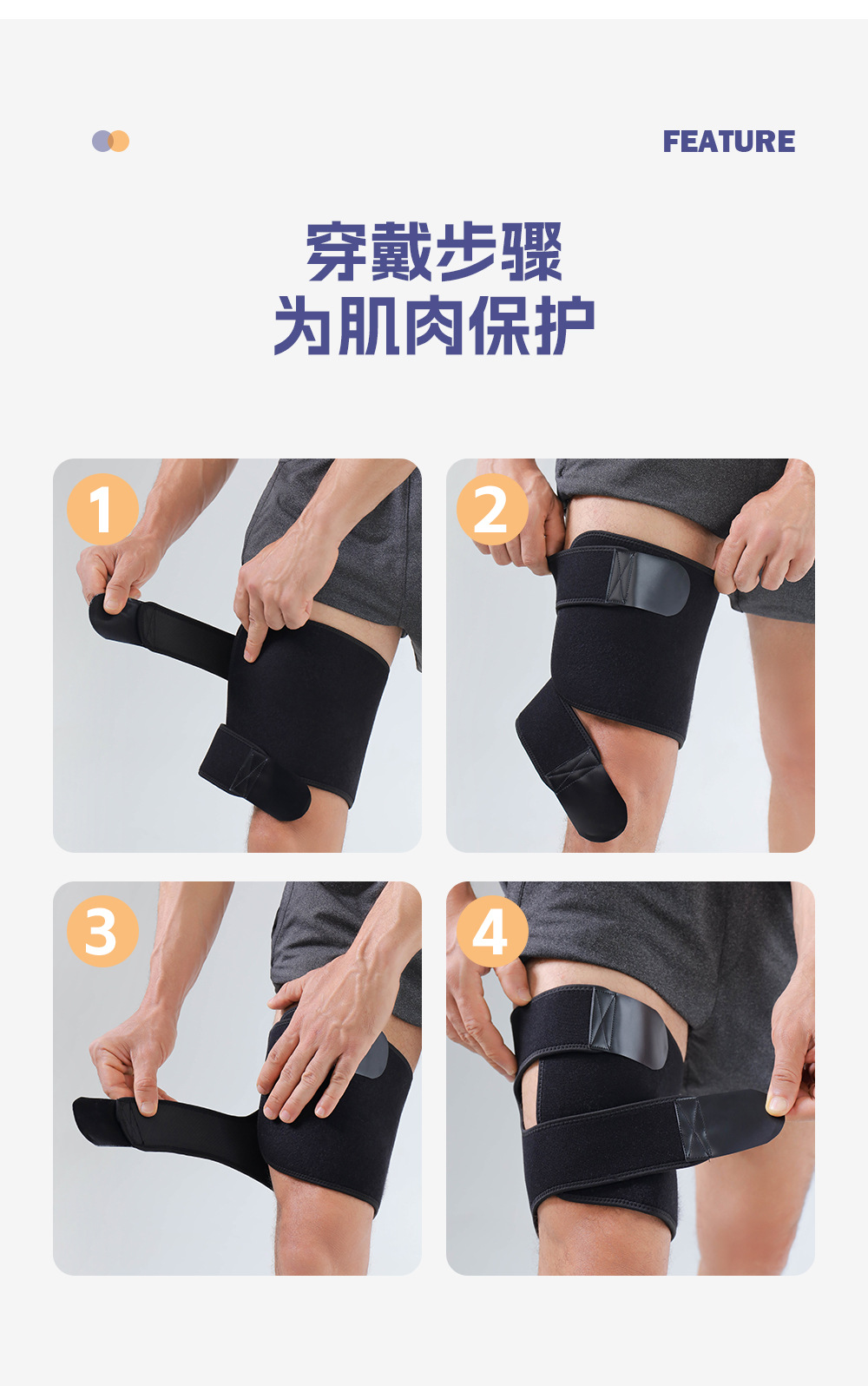 FEATURE

穿戴步骤
为肌肉保护

1

2

3

4