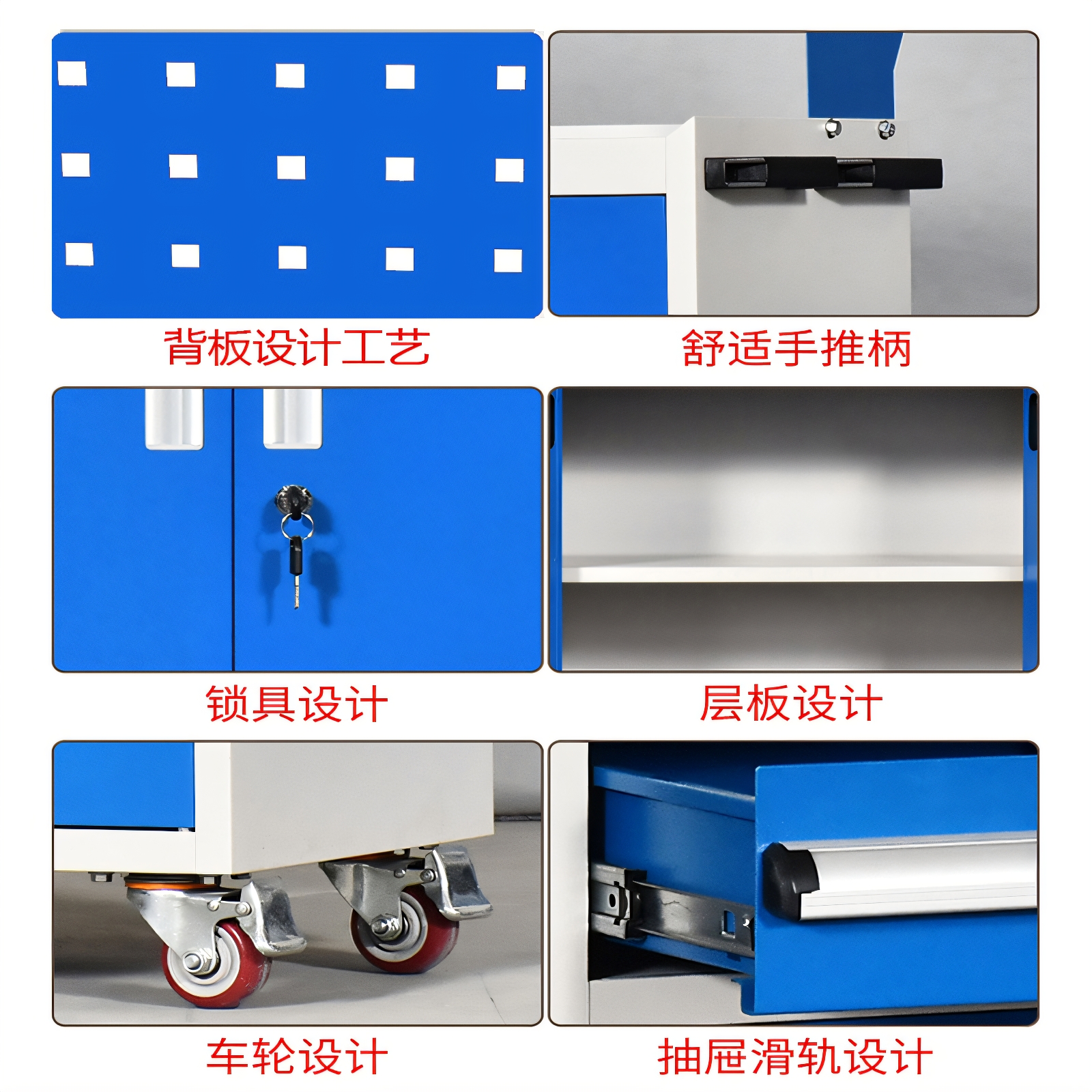 背板设计工艺

舒适手推柄

锁具设计

层板设计

车轮设计

抽屉滑轨设计