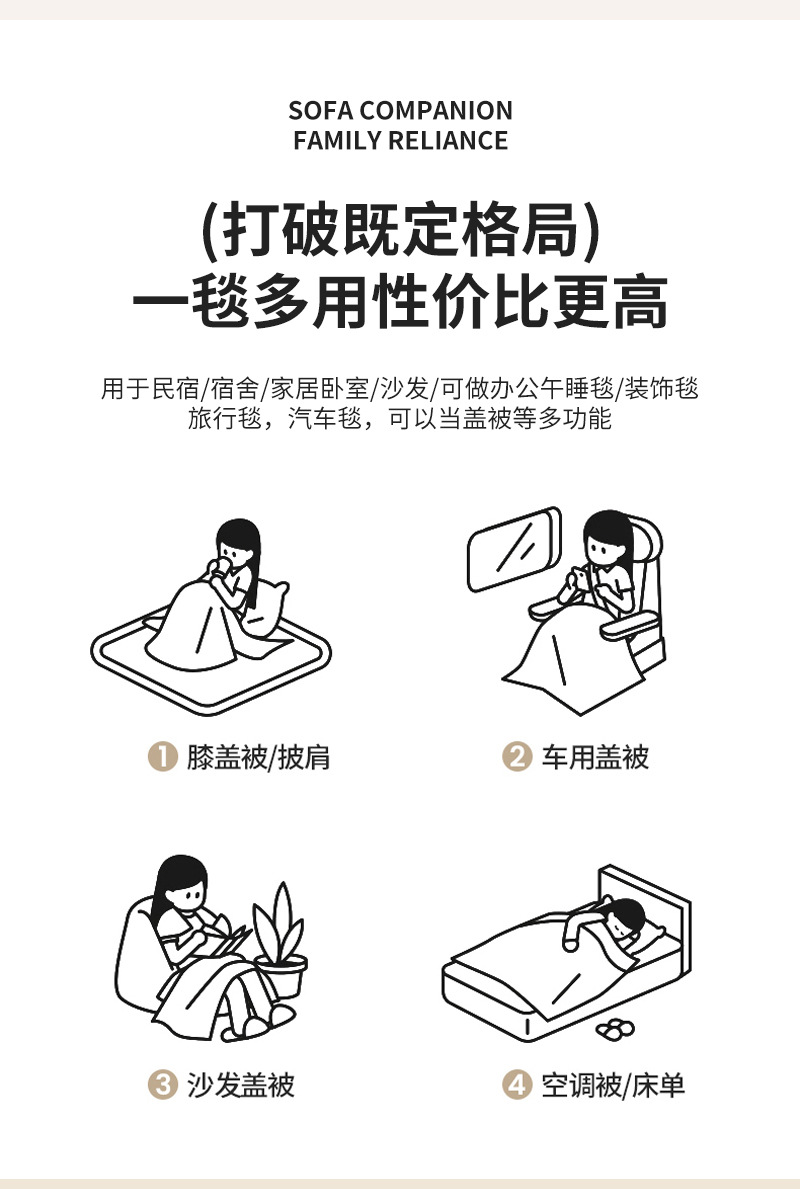 SOFA COMPANION
FAMILY RELIANCE

(打破既定格局)
一毯多用性价比更高

用于民宿/宿舍/家居卧室/沙发/可做办公午睡毯/装饰毯
旅行毯，汽车毯，可以当盖被等多功能

1 膝盖被/披肩

2 车用盖被

3 沙发盖被

4 空调被/床单