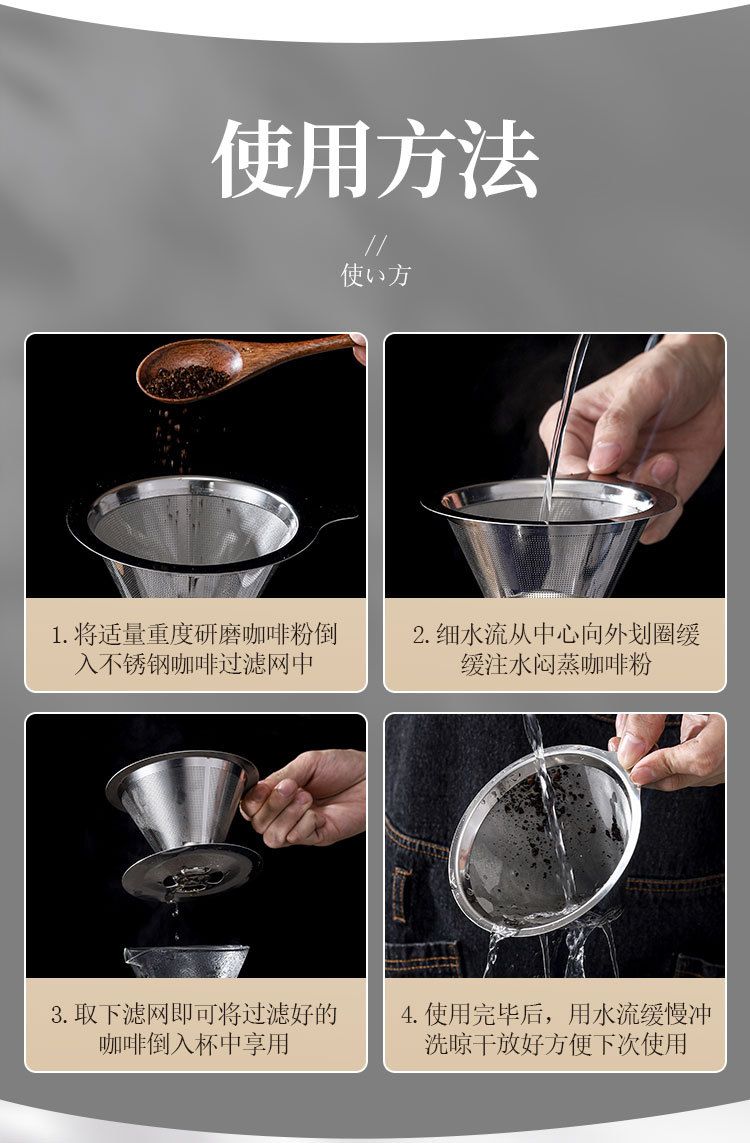 使用方法

//
使い方

1. 将适量重度研磨咖啡粉倒入不锈钢咖啡过滤网中

2. 细水流从中心向外划圈缓缓注水闷蒸咖啡粉

3. 取下滤网即可将过滤好的咖啡倒入杯中享用

4. 使用完毕后，用水流缓慢冲洗晾干放好方便下次使用