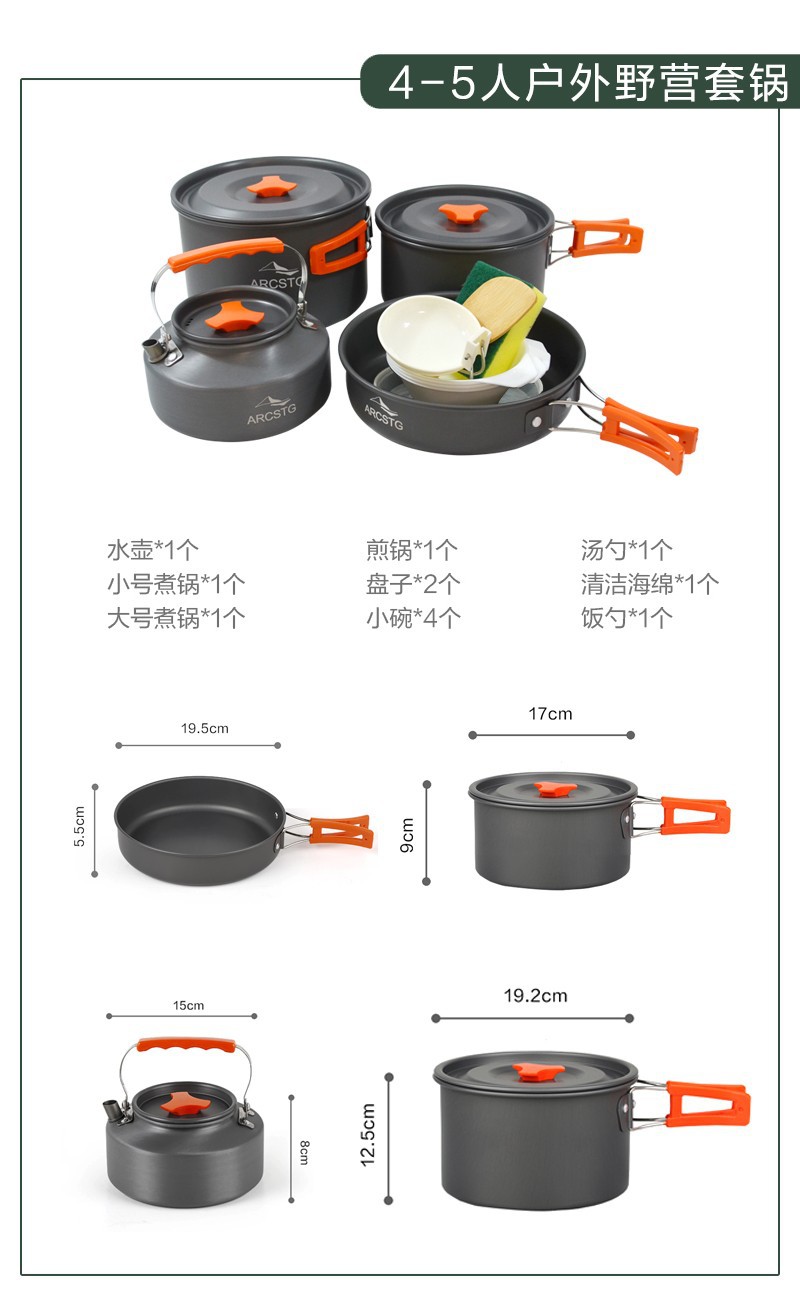 4-5人户外野营套锅

ARCSTG

ARCSTG

ARCSTG

水壶*1个
小号煮锅*1个
大号煮锅*1个

煎锅*1个
盘子*2个
小碗*4个

汤勺*1个
清洁海绵*1个
饭勺*1个

19.5cm

5.5cm

17cm

9cm

15cm

8cm

19.2cm

12.5cm