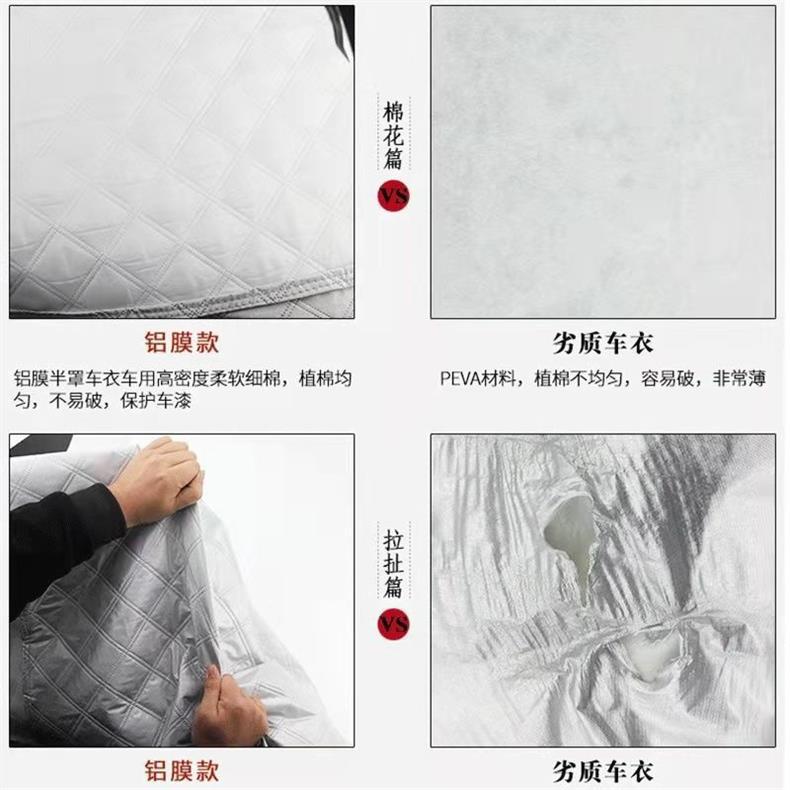 棉花篇

VS

铝膜款

铝膜半罩车衣车用高密度柔软细棉，植棉均匀，不易破，保护车漆

劣质车衣

PEVA材料，植棉不均匀，容易破，非常薄

拉扯篇

VS

铝膜款

劣质车衣