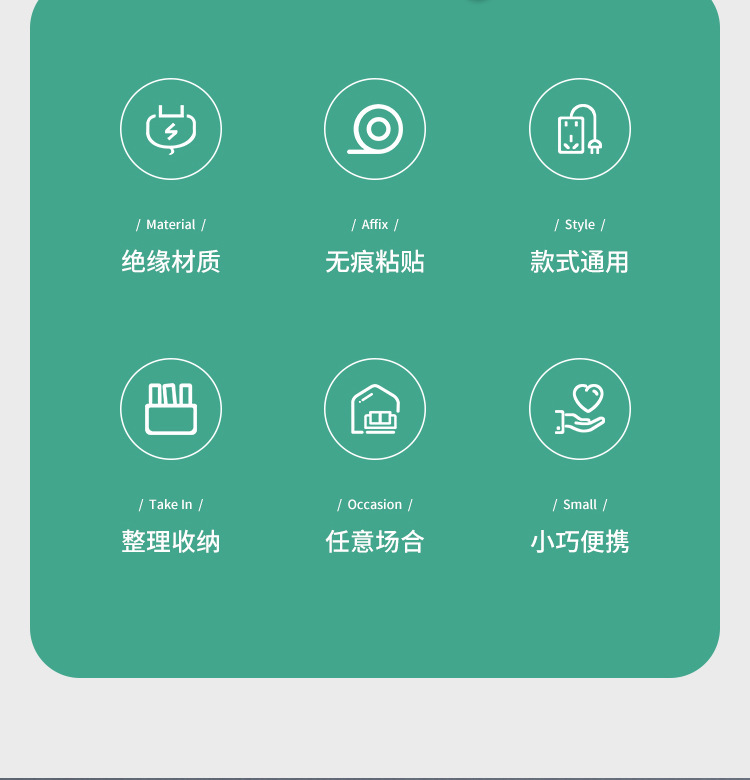 / Material /
绝缘材质

/ Affix /
无痕粘贴

/ Style /
款式通用

/ Take In /
整理收纳

/ Occasion /
任意场合

/ Small /
小巧便携