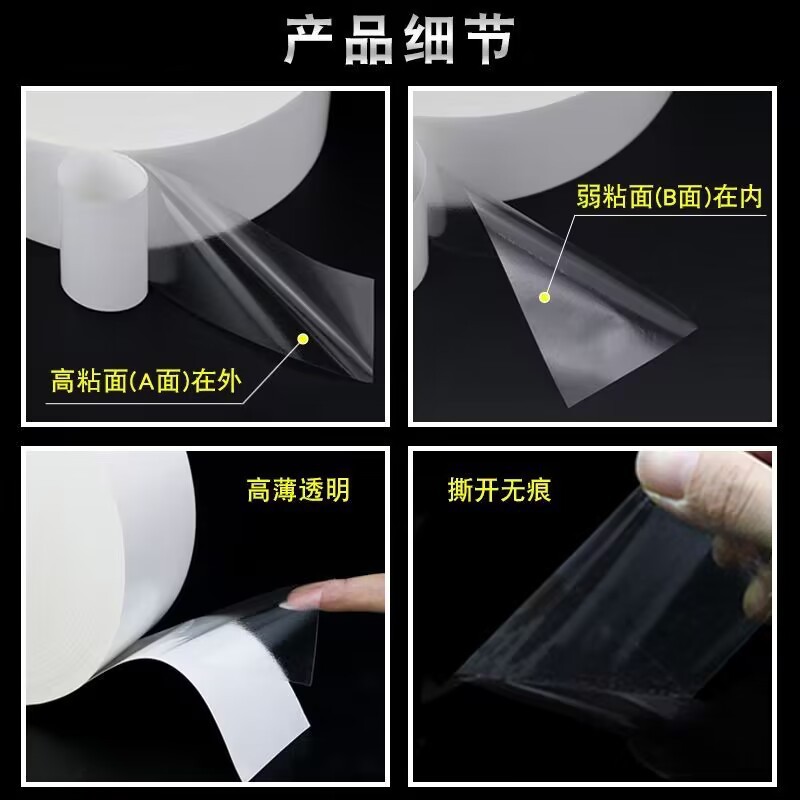 产品细节

高粘面(A面)在外

弱粘面(B面)在内

高薄透明

撕开无痕