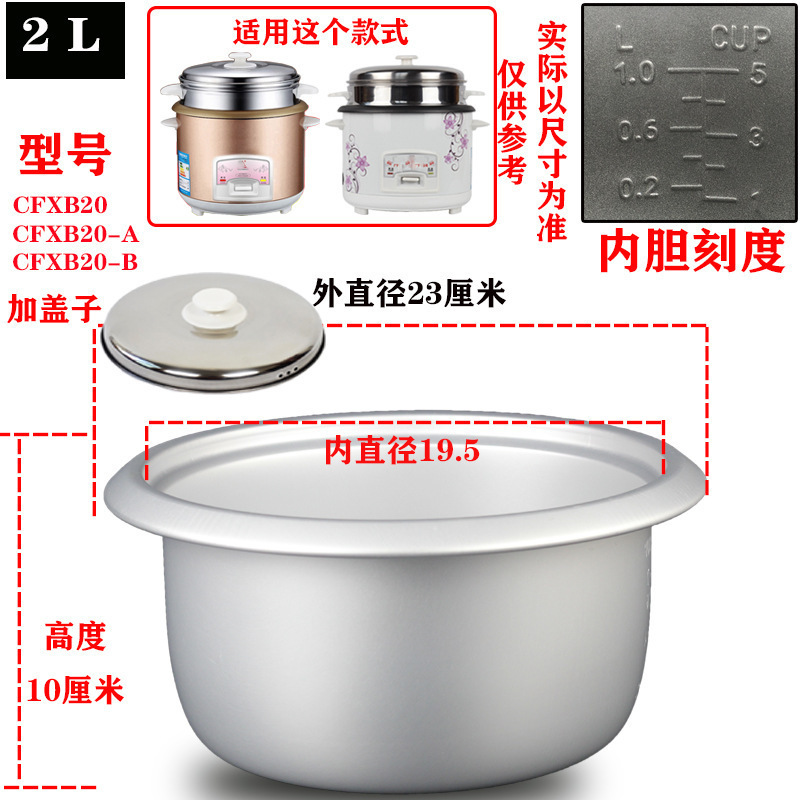 2 L

适用这个款式

仅供参考

实际以尺寸为准

L CUP
1.0 5
0.6 3
0.2 1

内胆刻度

型号
CFXB20
CFXB20-A
CFXB20-B

加盖子

外直径23厘米

内直径19.5

高度
10厘米