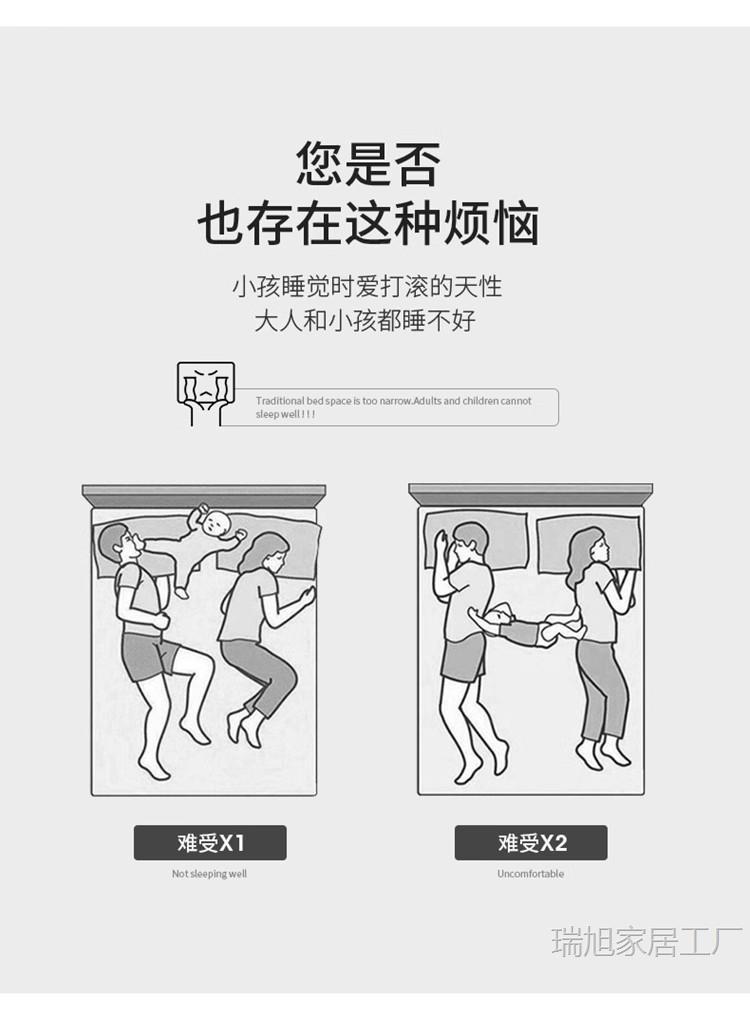 您是否
也存在这种烦恼

小孩睡觉时爱打滚的天性
大人和小孩都睡不好

Traditional bed space is too narrow.Adults and children cannot sleep well ! ! !

难受X1
Not sleeping well

难受X2
Uncomfortable

瑞旭家居工厂