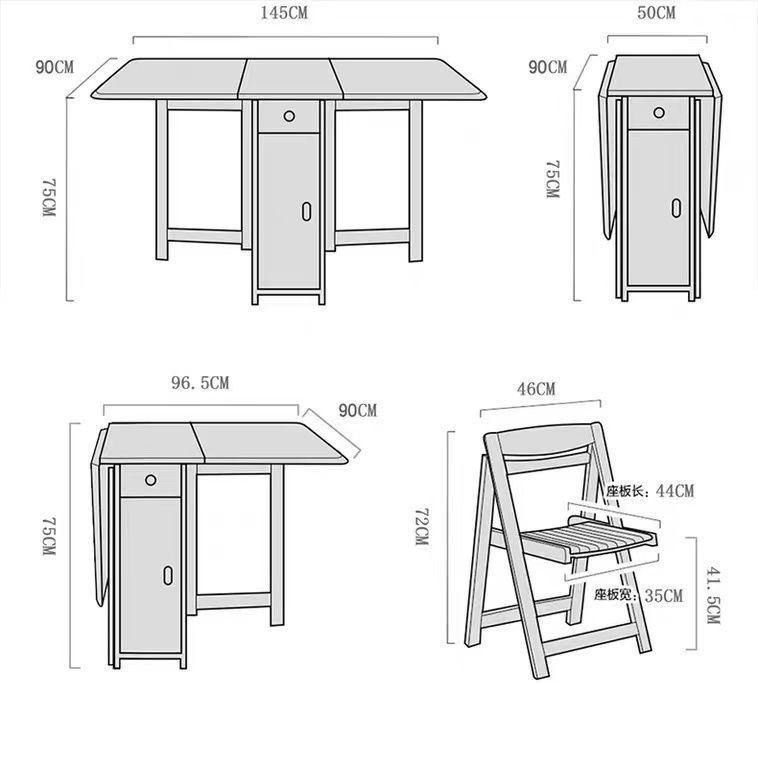 145CM
90CM
75CM
50CM
90CM
75CM
96.5CM
90CM
75CM
46CM
72CM
座板长：44CM
座板宽：35CM
41.5CM