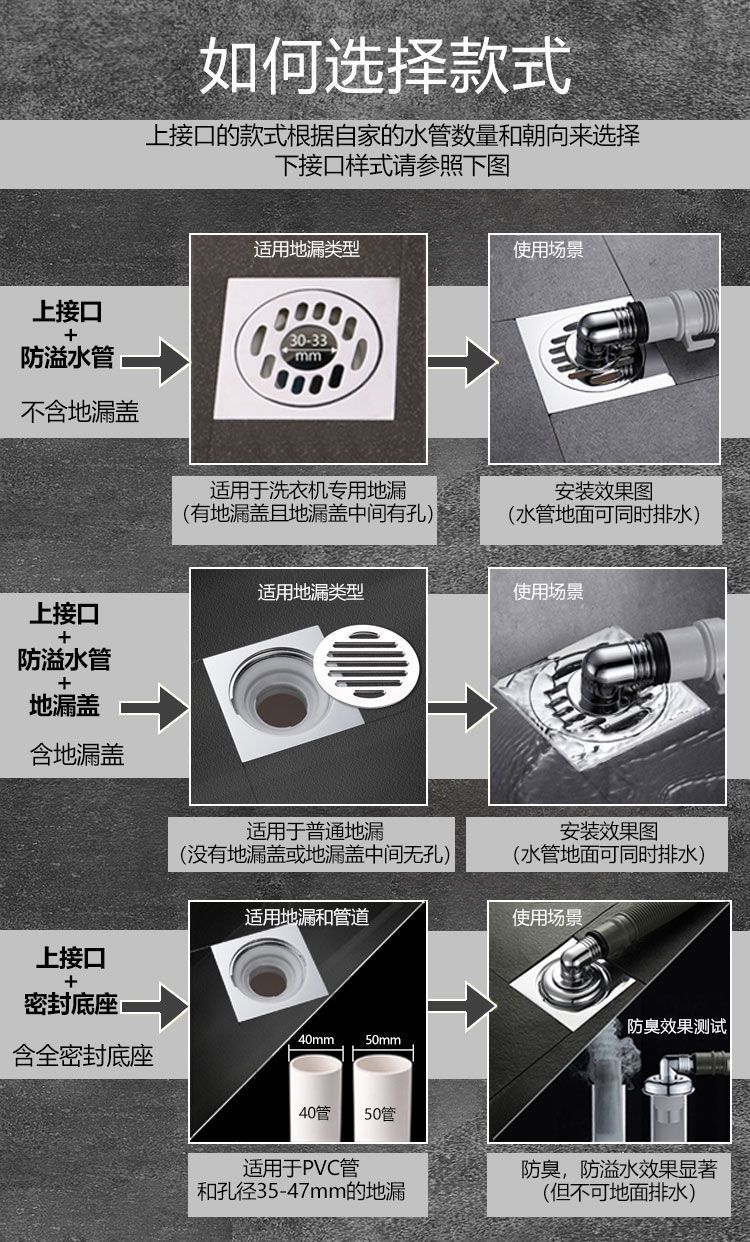 如何选择款式

上接口的款式根据自家的水管数量和朝向来选择
下接口样式请参照下图

上接口
+
防溢水管

不含地漏盖

适用地漏类型

30-33
mm

适用于洗衣机专用地漏
（有地漏盖且地漏盖中间有孔）

使用场景

安装效果图
（水管地面可同时排水）

上接口
+
防溢水管
+
地漏盖

含地漏盖

适用地漏类型

适用于普通地漏
（没有地漏盖或地漏盖中间无孔）

使用场景

安装效果图
（水管地面可同时排水）

上接口
+
密封底座

含全密封底座

适用地漏和管道

40mm

50mm

40管

50管

适用于PVC管
和孔径35-47mm的地漏

使用场景

防臭效果测试

防臭，防溢水效果显著
（但不可地面排水）