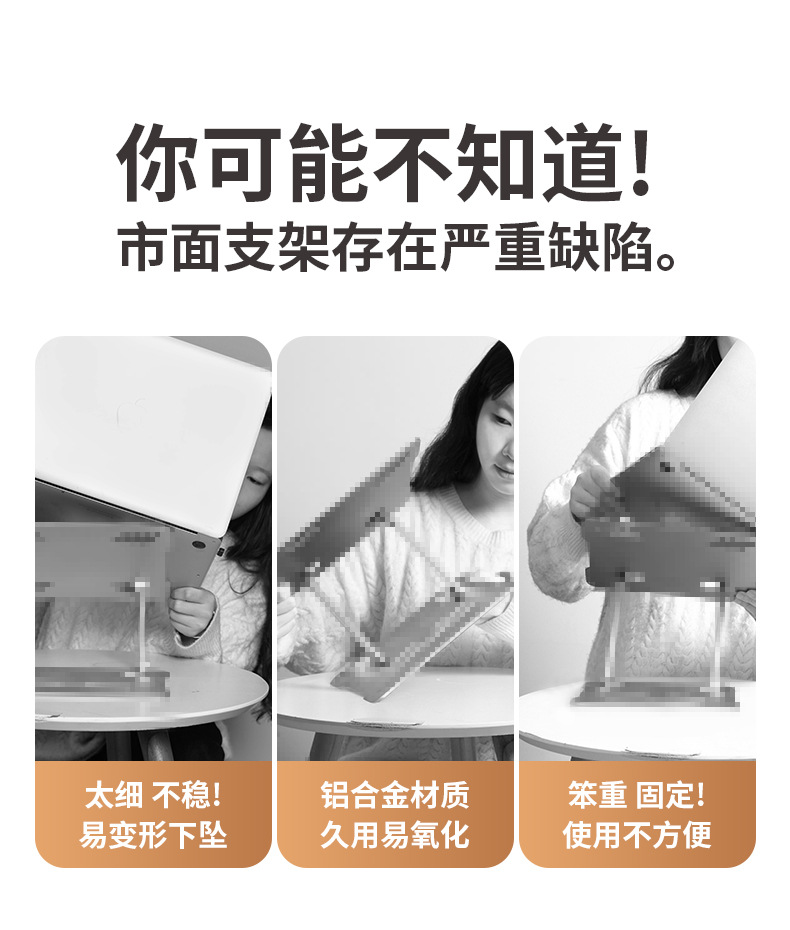 你可能不知道!
市面支架存在严重缺陷。

太细 不稳!
易变形下坠

铝合金材质
久用易氧化

笨重 固定!
使用不方便