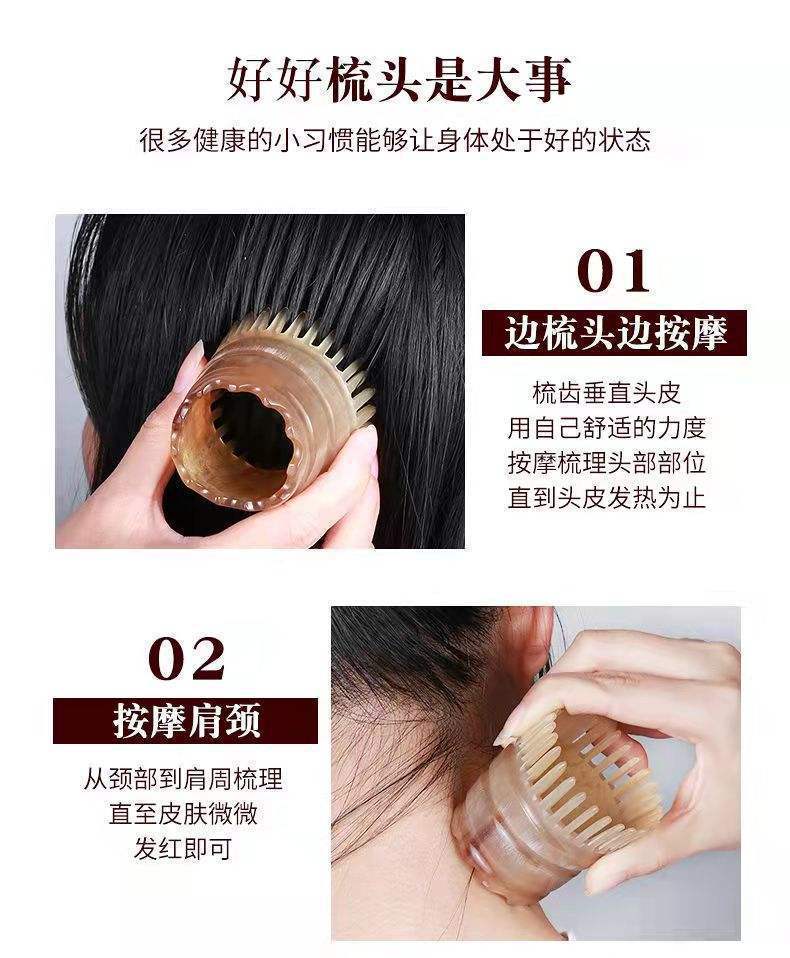 好好梳头是大事

很多健康的小习惯能够让身体处于好的状态

01

边梳头边按摩

梳齿垂直头皮
用自己舒适的力度
按摩梳理头部部位
直到头皮发热为止

02

按摩肩颈

从颈部到肩周梳理
直至皮肤微微
发红即可