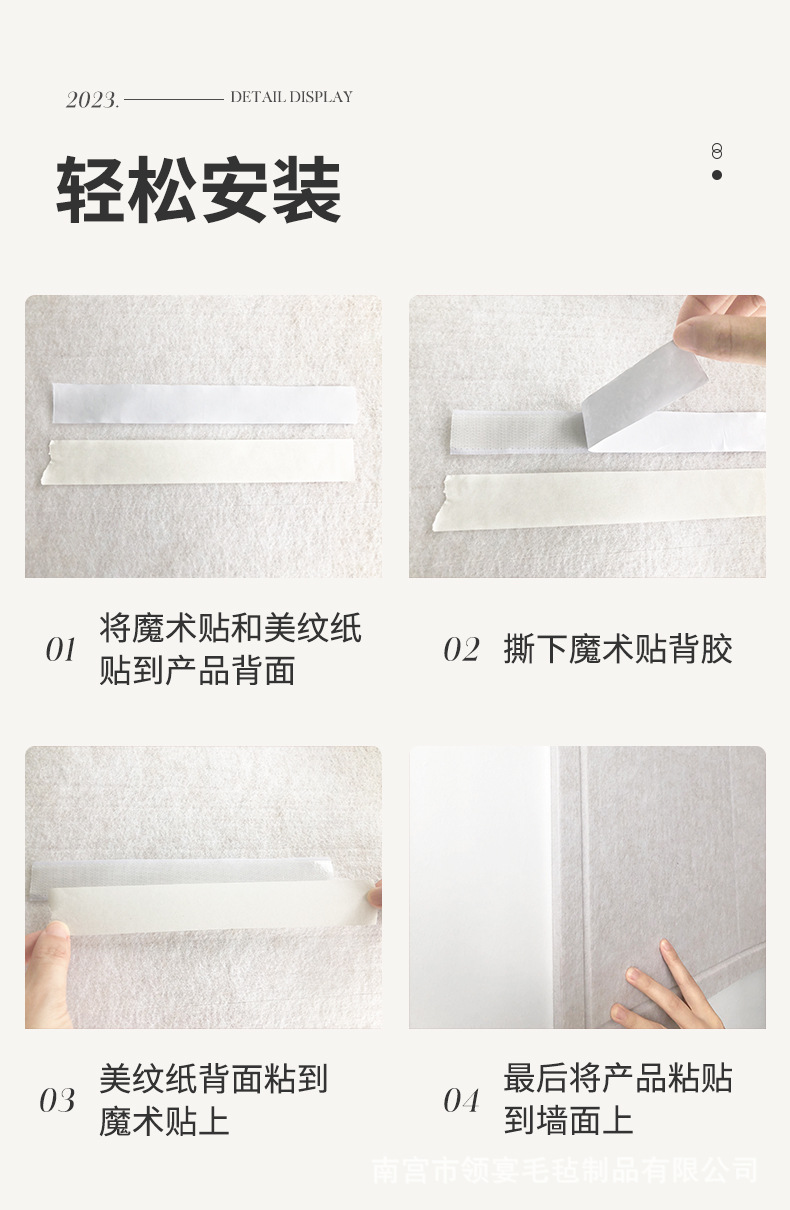 2023. DETAIL DISPLAY

轻松安装

01 将魔术贴和美纹纸贴到产品背面

02 撕下魔术贴背胶

03 美纹纸背面粘到魔术贴上

04 最后将产品粘贴到墙面上

南宫市领宴毛毡制品有限公司