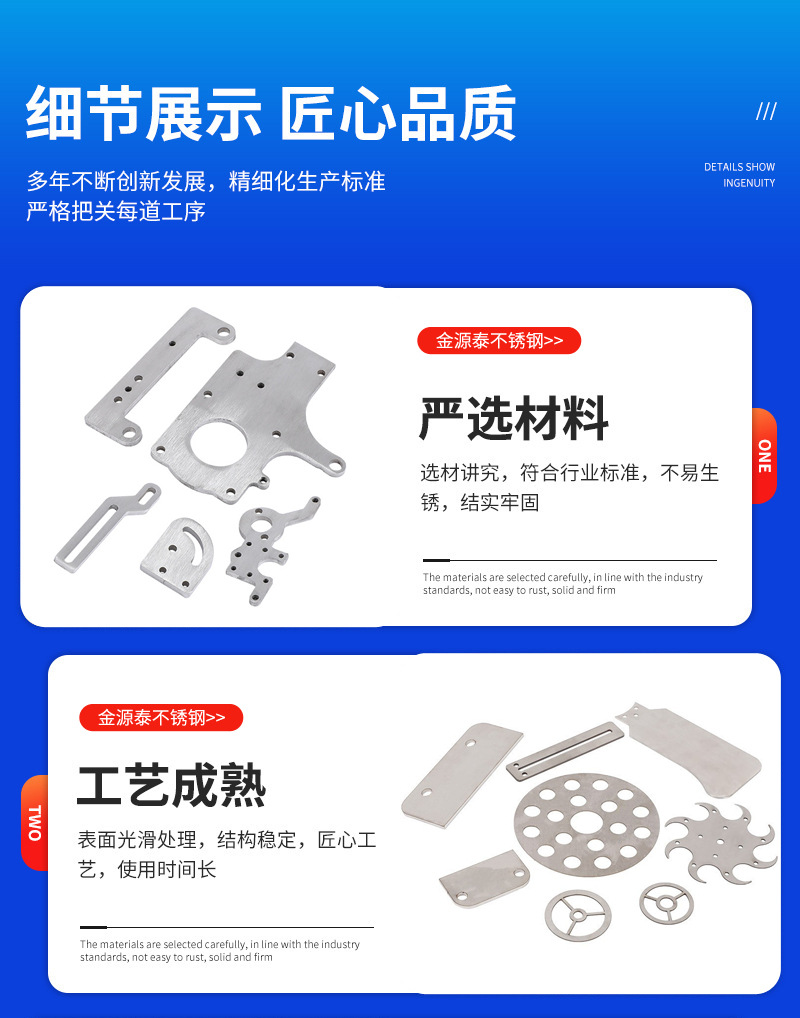 细节展示 匠心品质

多年不断创新发展，精细化生产标准
严格把关每道工序

///

DETAILS SHOW
INGENUITY

金源泰不锈钢>>

严选材料

选材讲究，符合行业标准，不易生锈，结实牢固

The materials are selected carefully, in line with the industry standards, not easy to rust, solid and firm

ONE

金源泰不锈钢>>

工艺成熟

表面光滑处理，结构稳定，匠心工艺，使用时间长

The materials are selected carefully, in line with the industry standards, not easy to rust, solid and firm

TWO