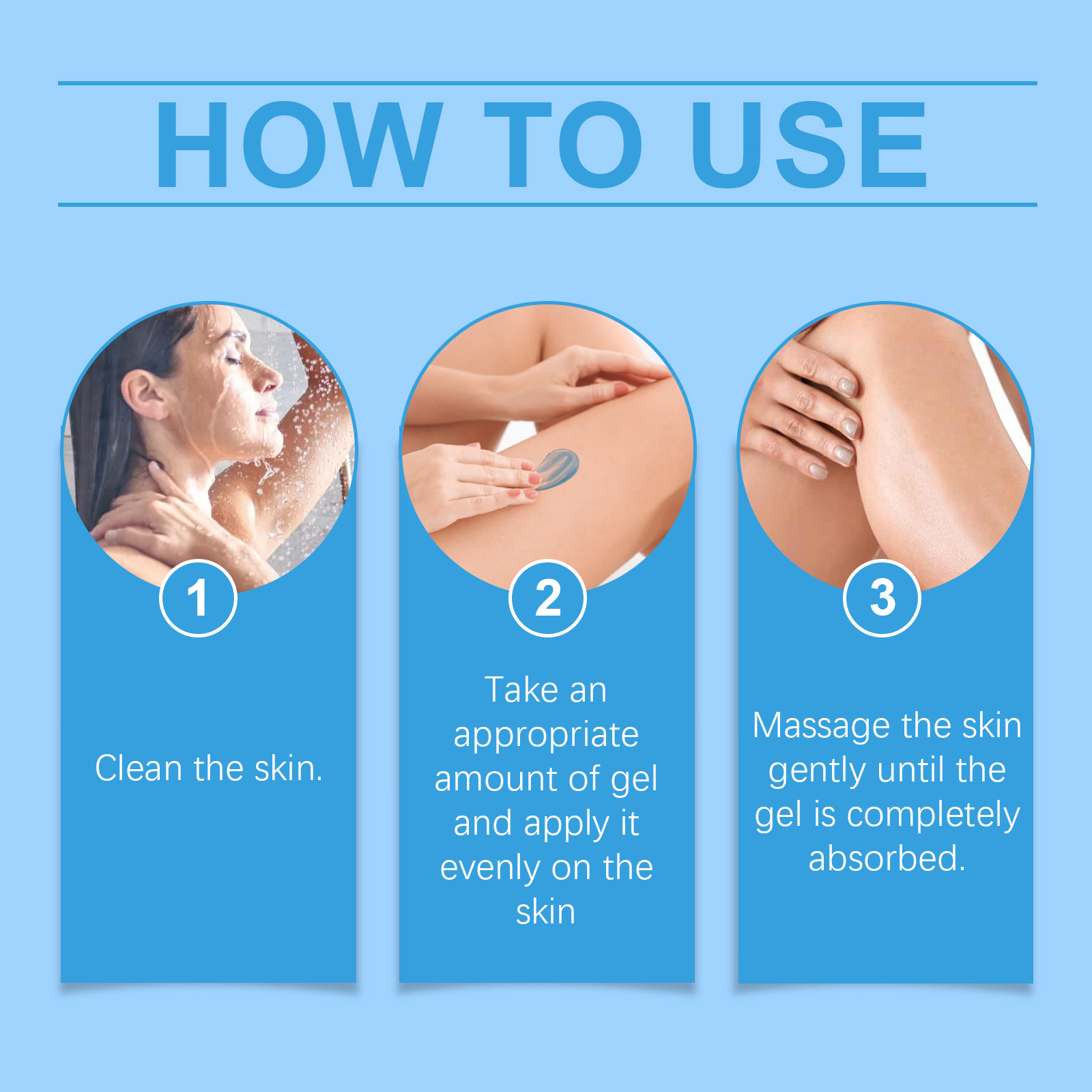 HOW TO USE

1

Clean the skin.

2

Take an appropriate amount of gel and apply it evenly on the skin

3

Massage the skin gently until the gel is completely absorbed.