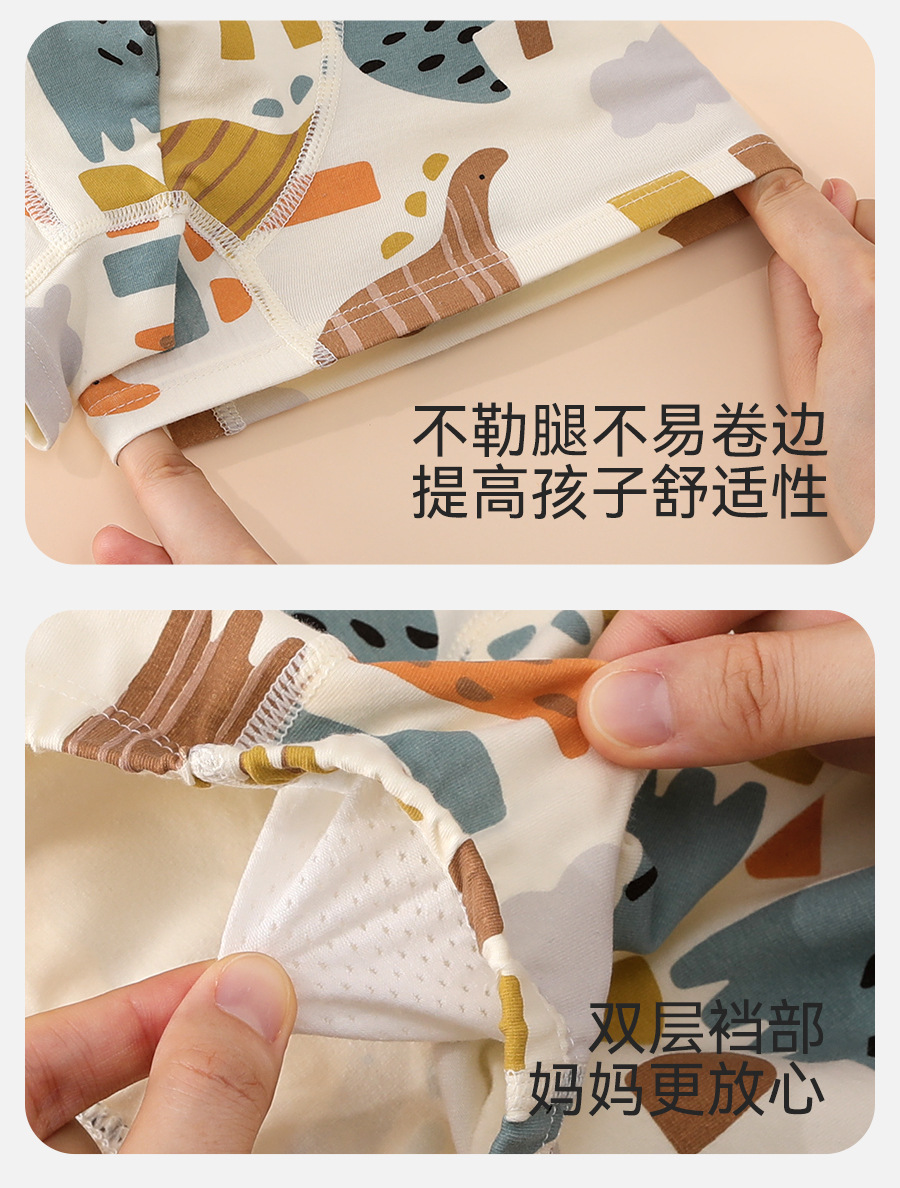 不勒腿不易卷边
提高孩子舒适性

双层裆部
妈妈更放心