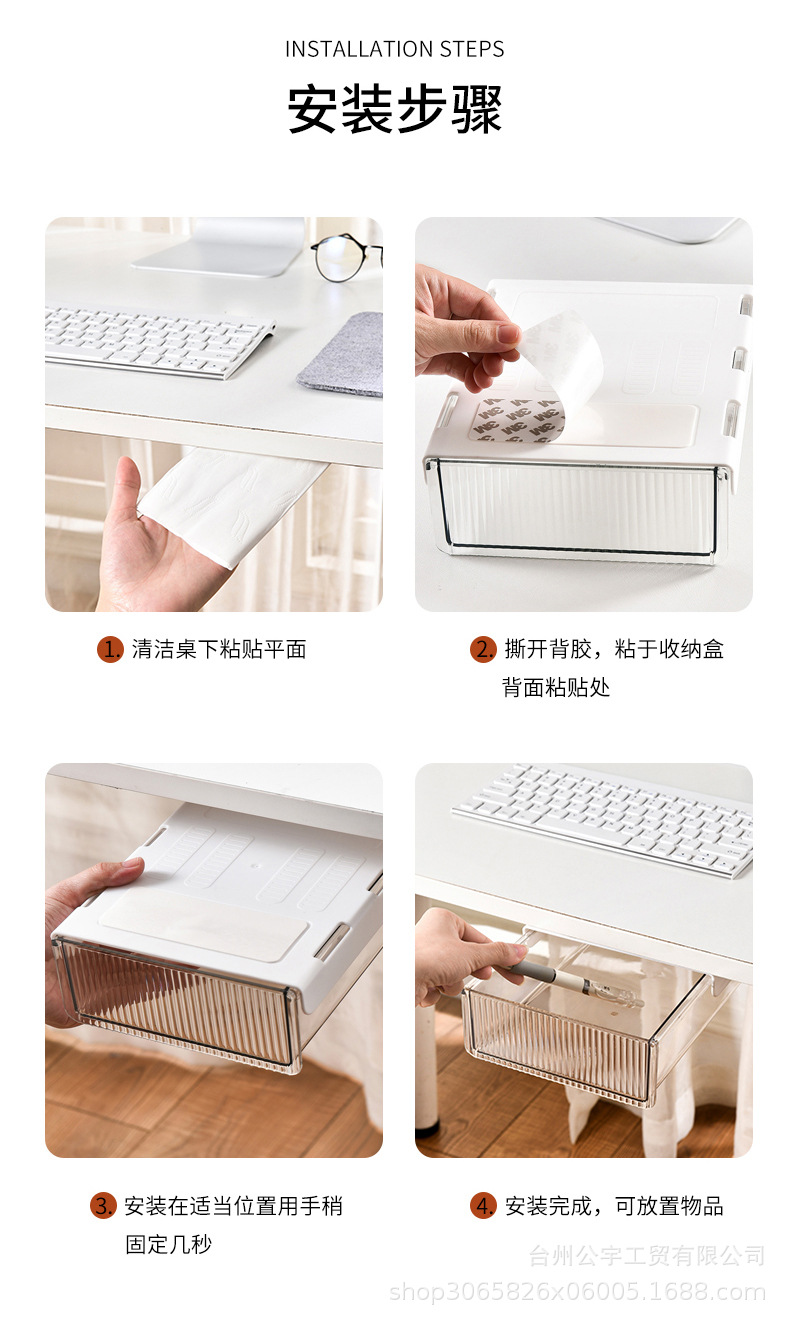 INSTALLATION STEPS

安装步骤

3M 3M 3M

1. 清洁桌下粘贴平面

2. 撕开背胶，粘于收纳盒背面粘贴处

3. 安装在适当位置用手稍固定几秒

4. 安装完成，可放置物品

台州公宇工贸有限公司
shop3065826x06005.1688.com