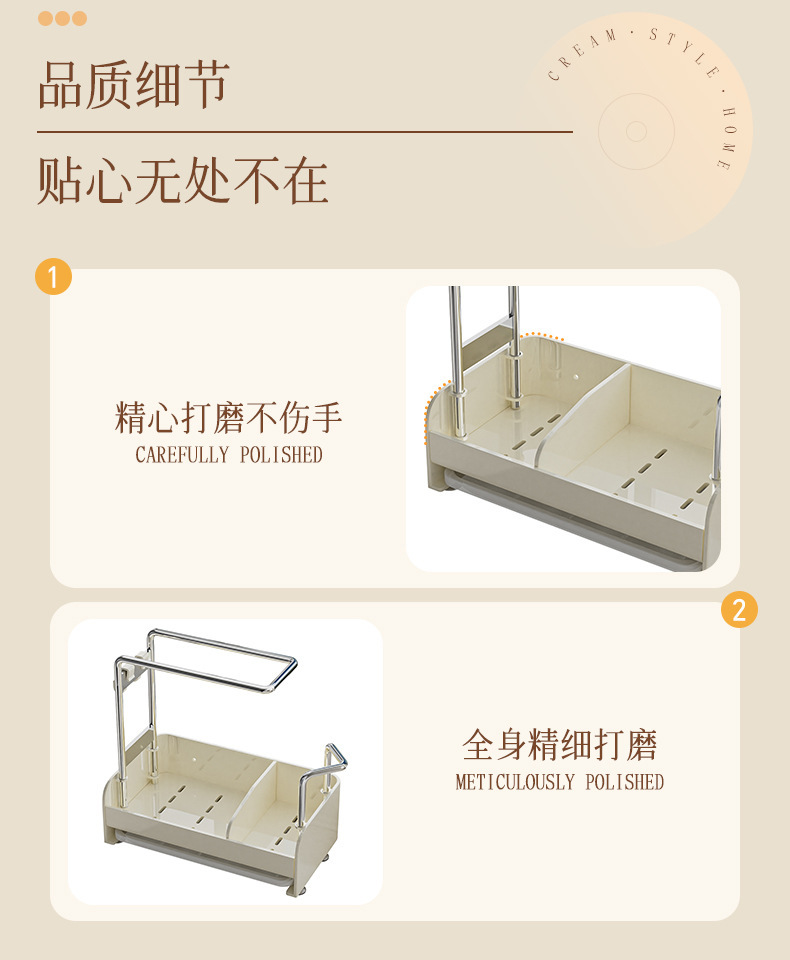 品质细节

贴心无处不在

CREAM · STYLE · HOME

1

精心打磨不伤手
CAREFULLY POLISHED

2

全身精细打磨
METICULOUSLY POLISHED