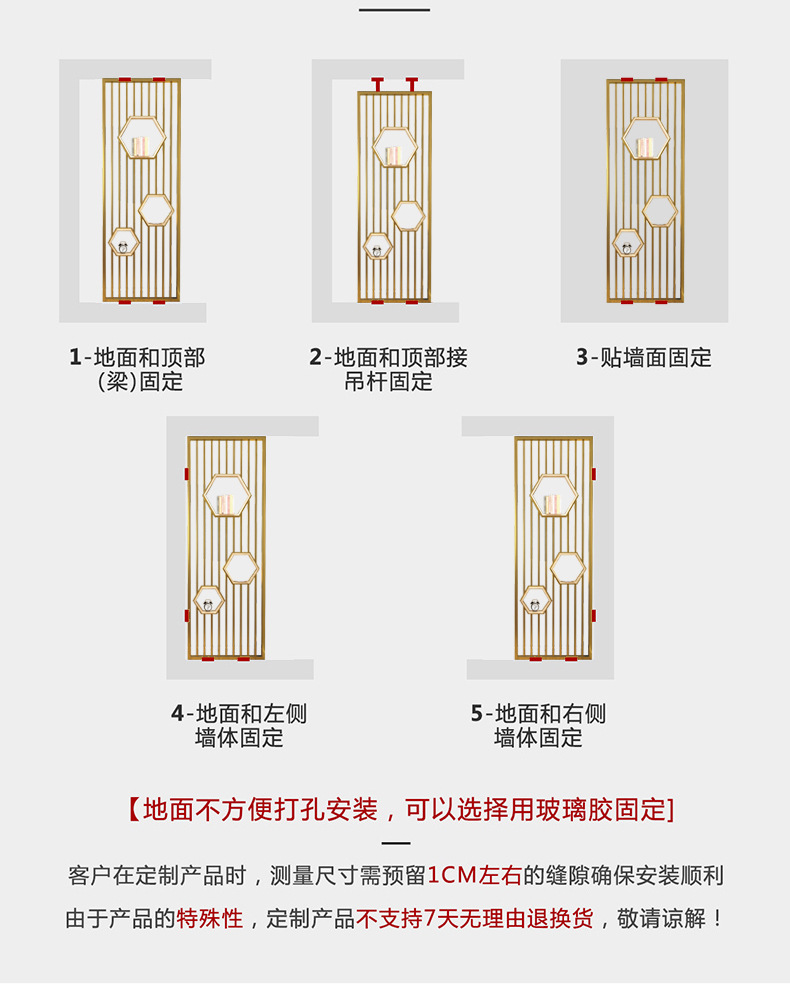 1-地面和顶部(梁)固定

2-地面和顶部接吊杆固定

3-贴墙面固定

4-地面和左侧墙体固定

5-地面和右侧墙体固定

【地面不方便打孔安装，可以选择用玻璃胶固定]

客户在定制产品时，测量尺寸需预留1CM左右的缝隙确保安装顺利
由于产品的特殊性，定制产品不支持7天无理由退换货，敬请谅解！