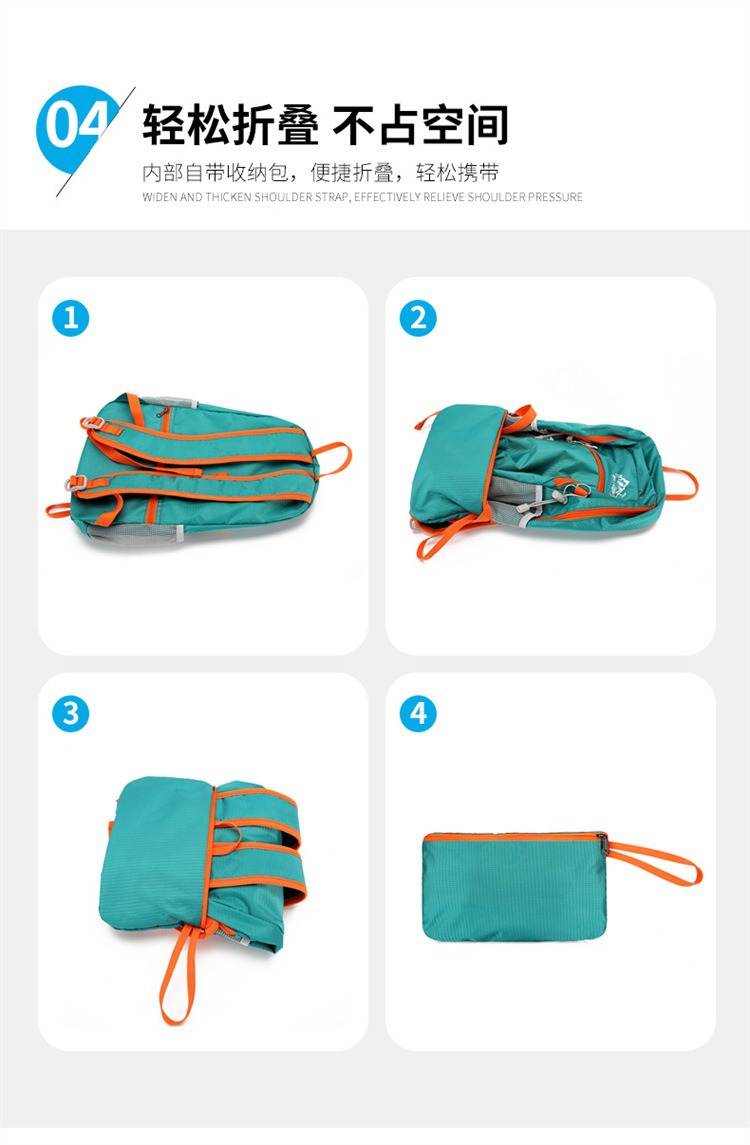 04

轻松折叠 不占空间

内部自带收纳包，便捷折叠，轻松携带

WIDEN AND THICKEN SHOULDER STRAP, EFFECTIVELY RELIEVE SHOULDER PRESSURE

1

2

3

4