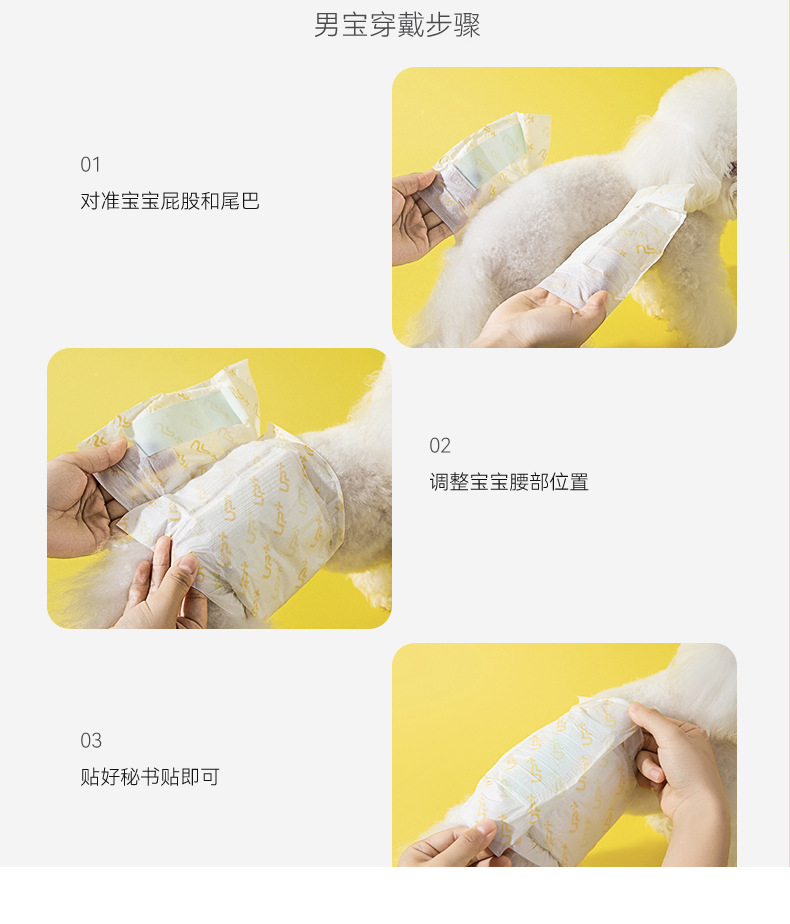 男宝穿戴步骤

01
对准宝宝屁股和尾巴

02
调整宝宝腰部位置

03
贴好秘书贴即可