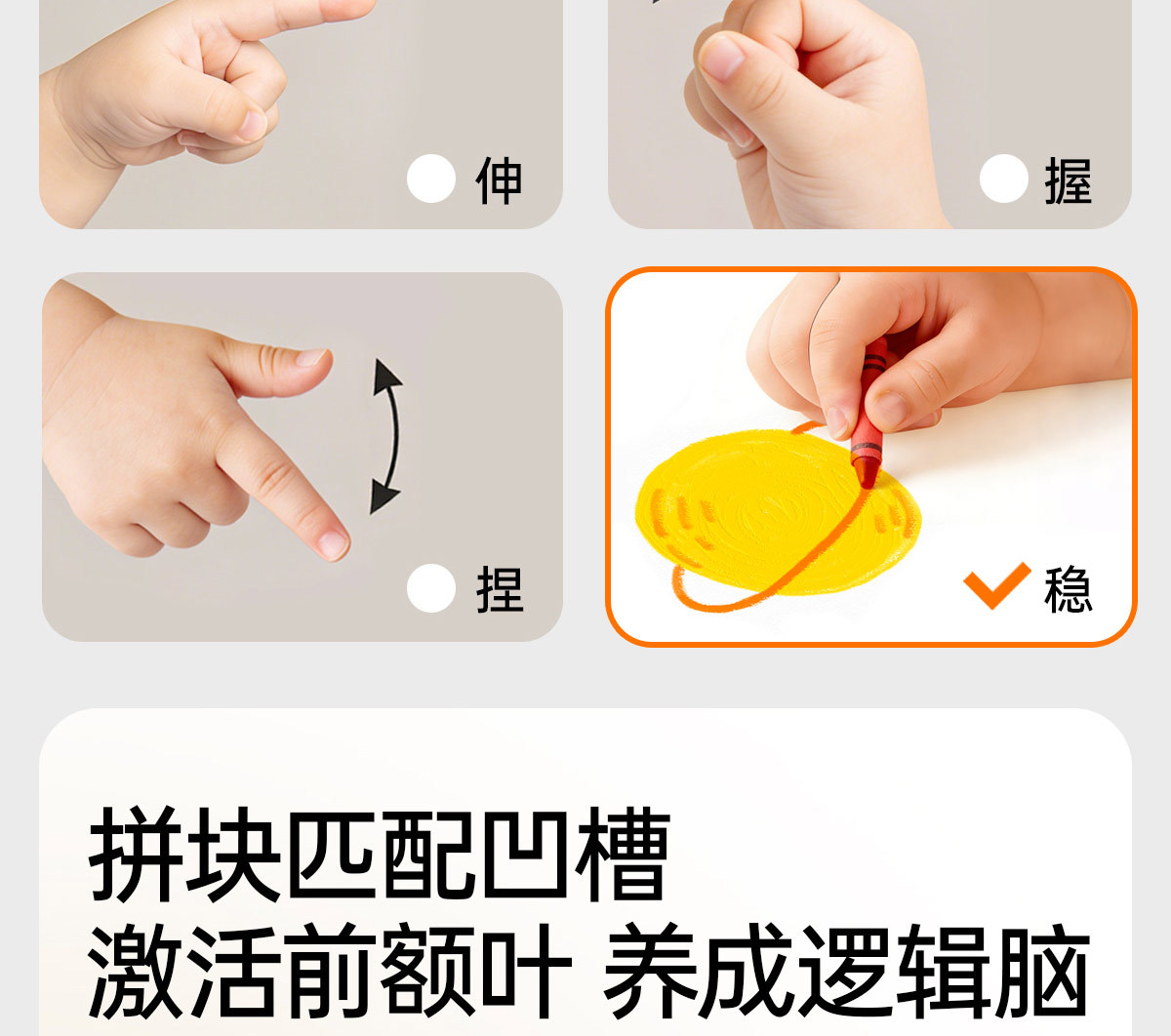 伸

握

捏

稳

拼块匹配凹槽
激活前额叶 养成逻辑脑