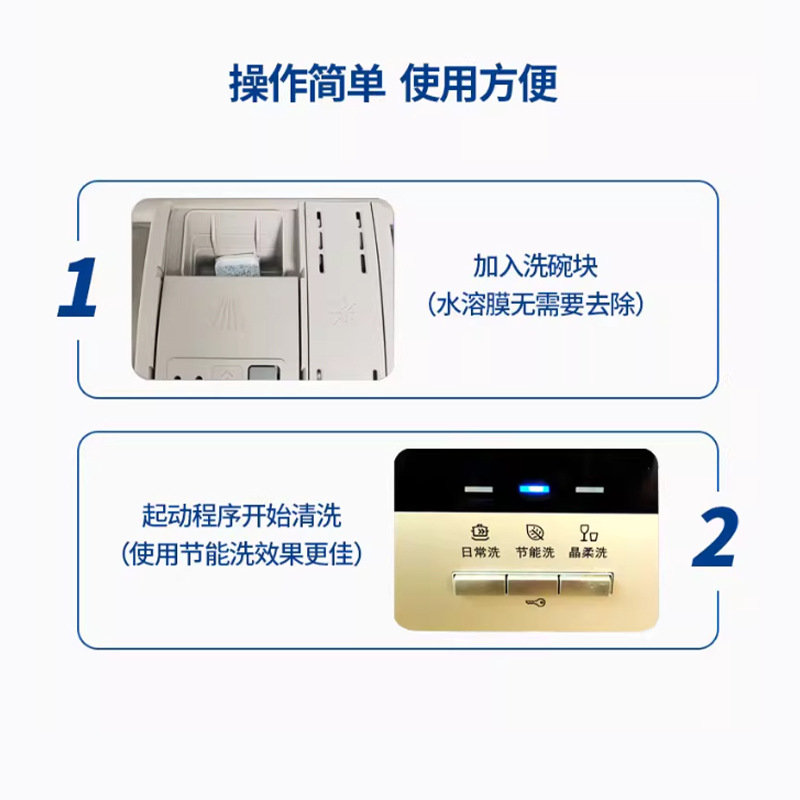 操作简单 使用方便

1

加入洗碗块
（水溶膜无需要去除）

起动程序开始清洗
（使用节能洗效果更佳）

日常洗 节能洗 晶柔洗

2