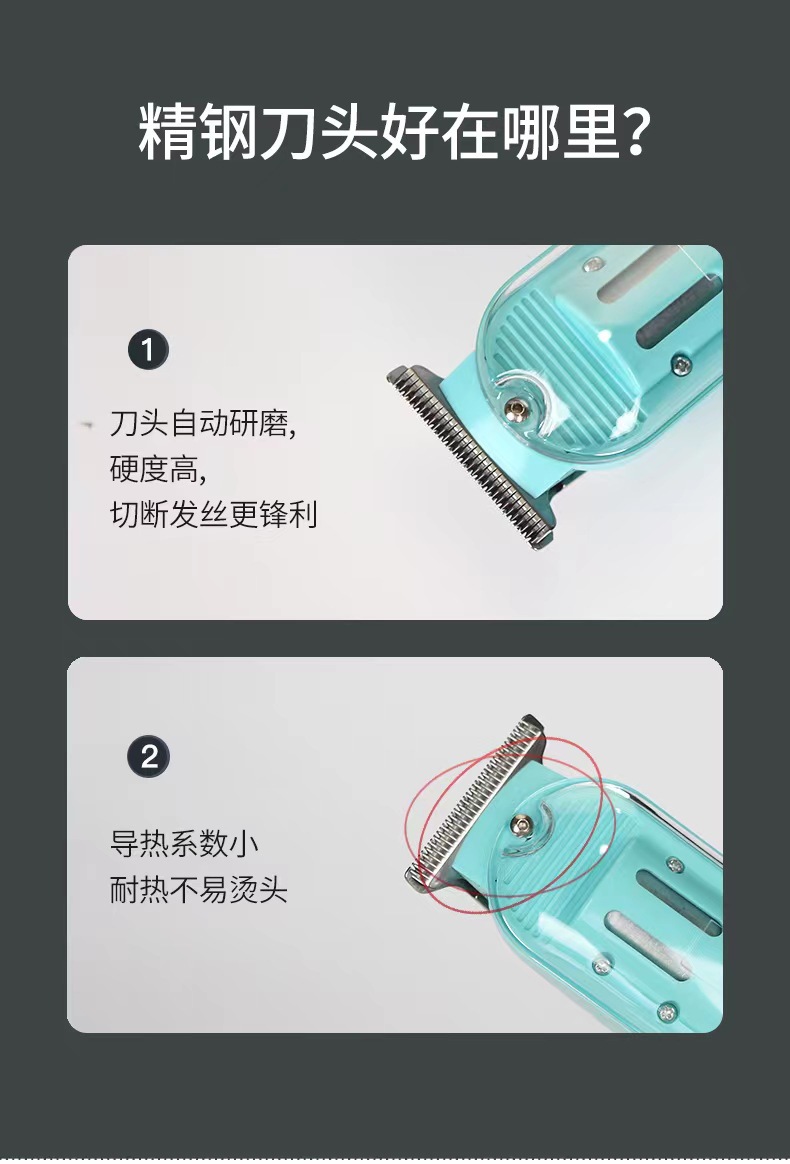 精钢刀头好在哪里?

1

刀头自动研磨,
硬度高,
切断发丝更锋利

2

导热系数小
耐热不易烫头