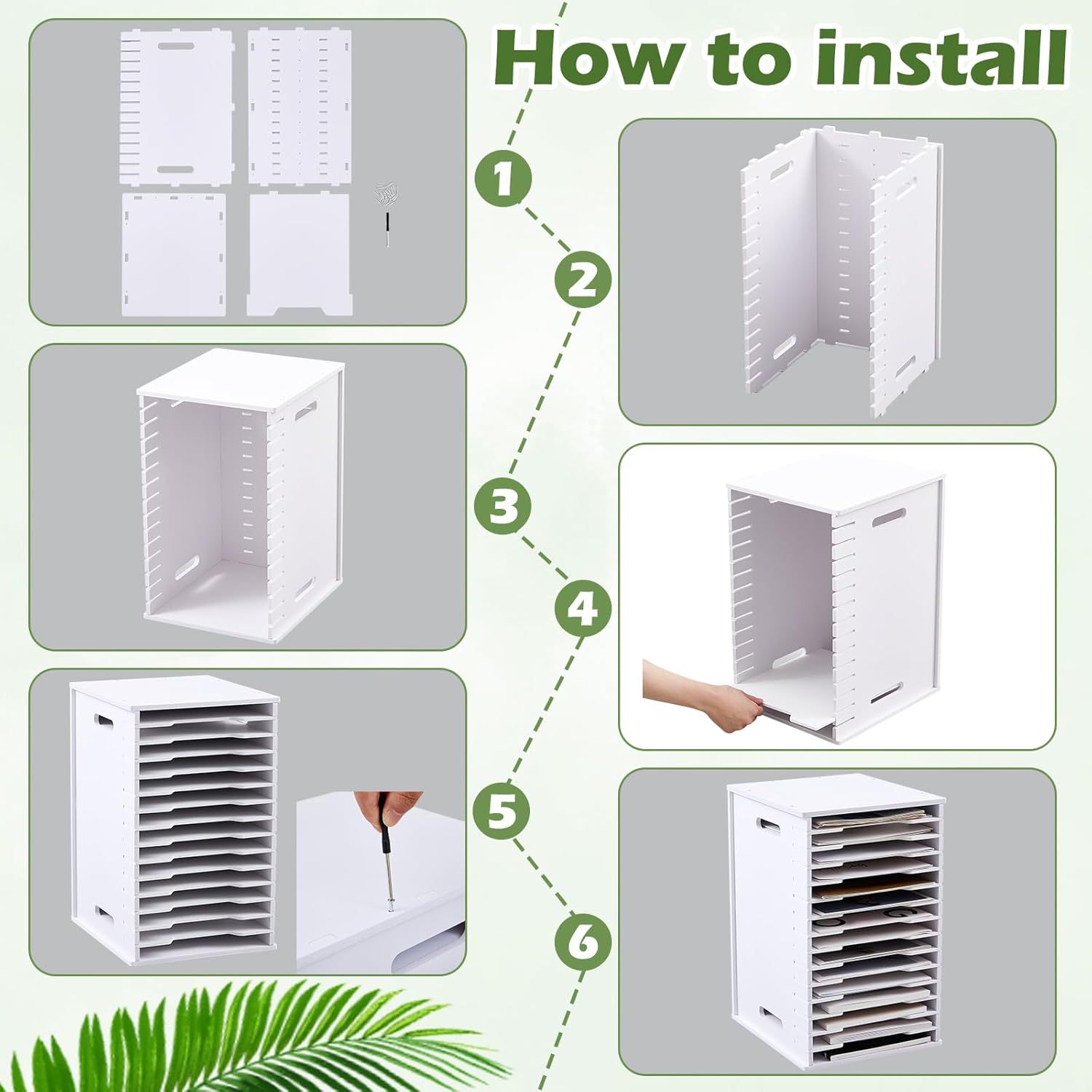 How to install

1

2

3

4

5

6