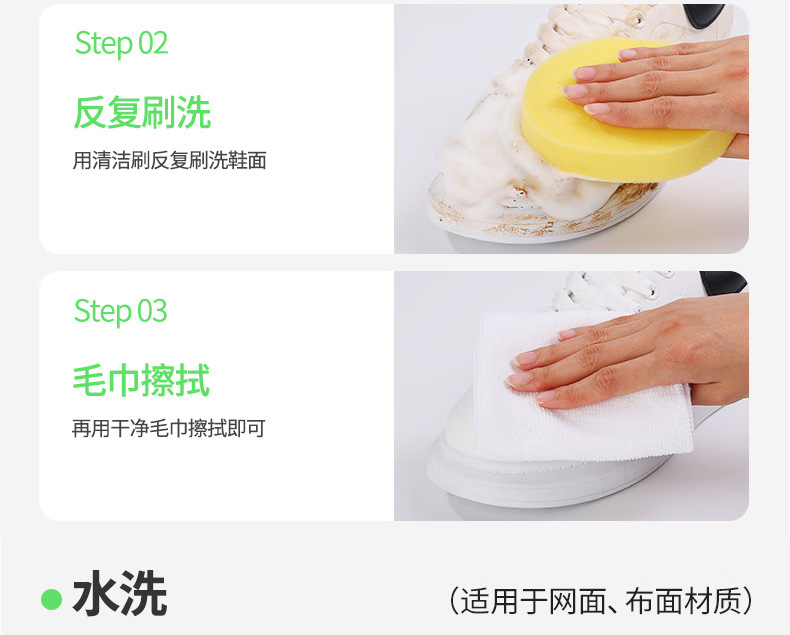 Step 02

反复刷洗

用清洁刷反复刷洗鞋面

Step 03

毛巾擦拭

再用干净毛巾擦拭即可

水洗

（适用于网面、布面材质）